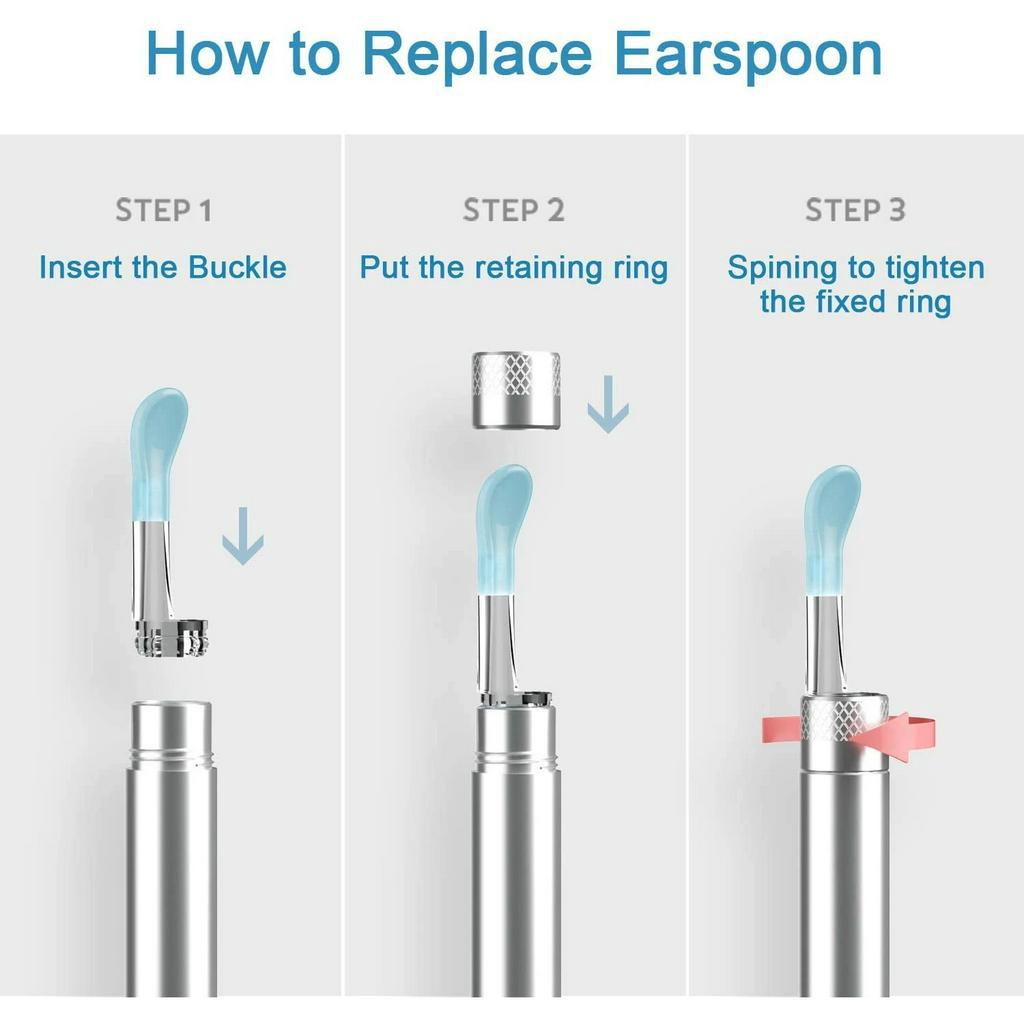 How to Replace Earspoon

STEP 1
Insert the Buckle

STEP 2
Put the retaining ring

STEP 3
Spining to tighten the fixed ring