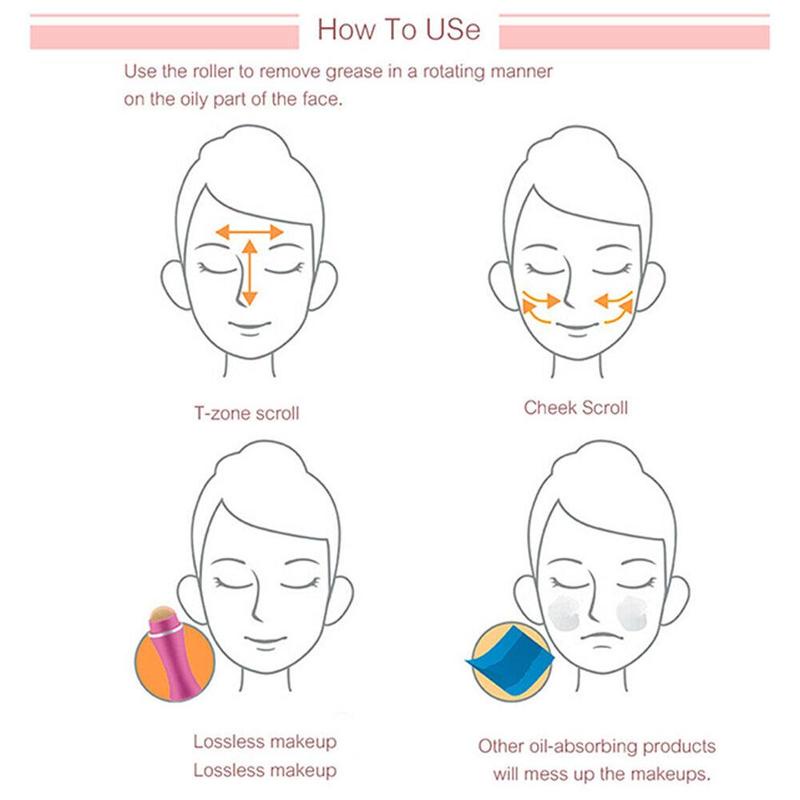 How To USe

Use the roller to remove grease in a rotating manner on the oily part of the face.

T-zone scroll

Cheek Scroll

Lossless makeup
Lossless makeup

Other oil-absorbing products will mess up the makeups.