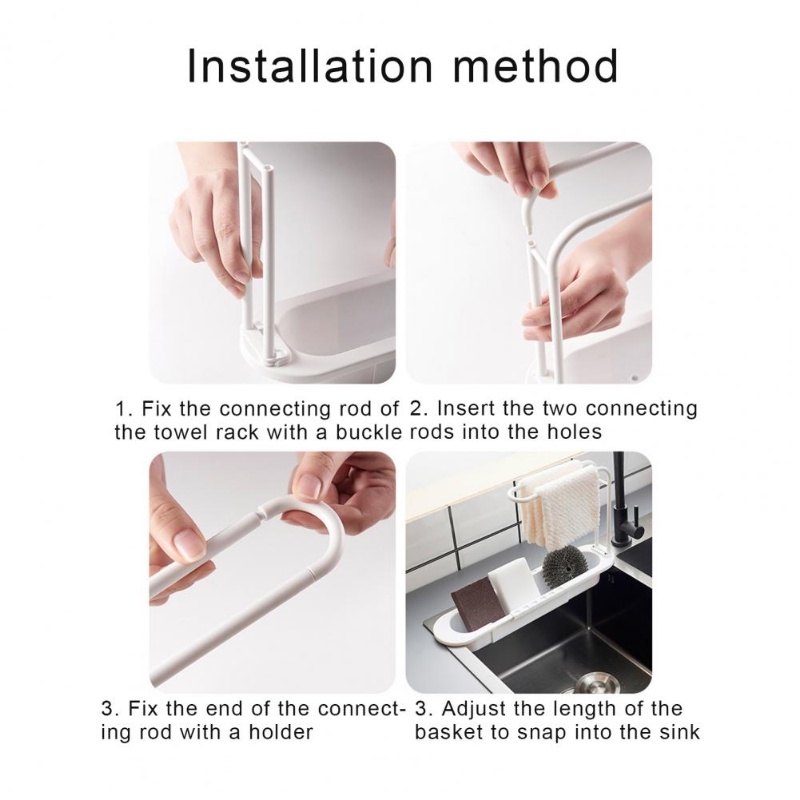 Installation method

1. Fix the connecting rod of the towel rack with a buckle

2. Insert the two connecting rods into the holes

3. Fix the end of the connecting rod with a holder

3. Adjust the length of the basket to snap into the sink