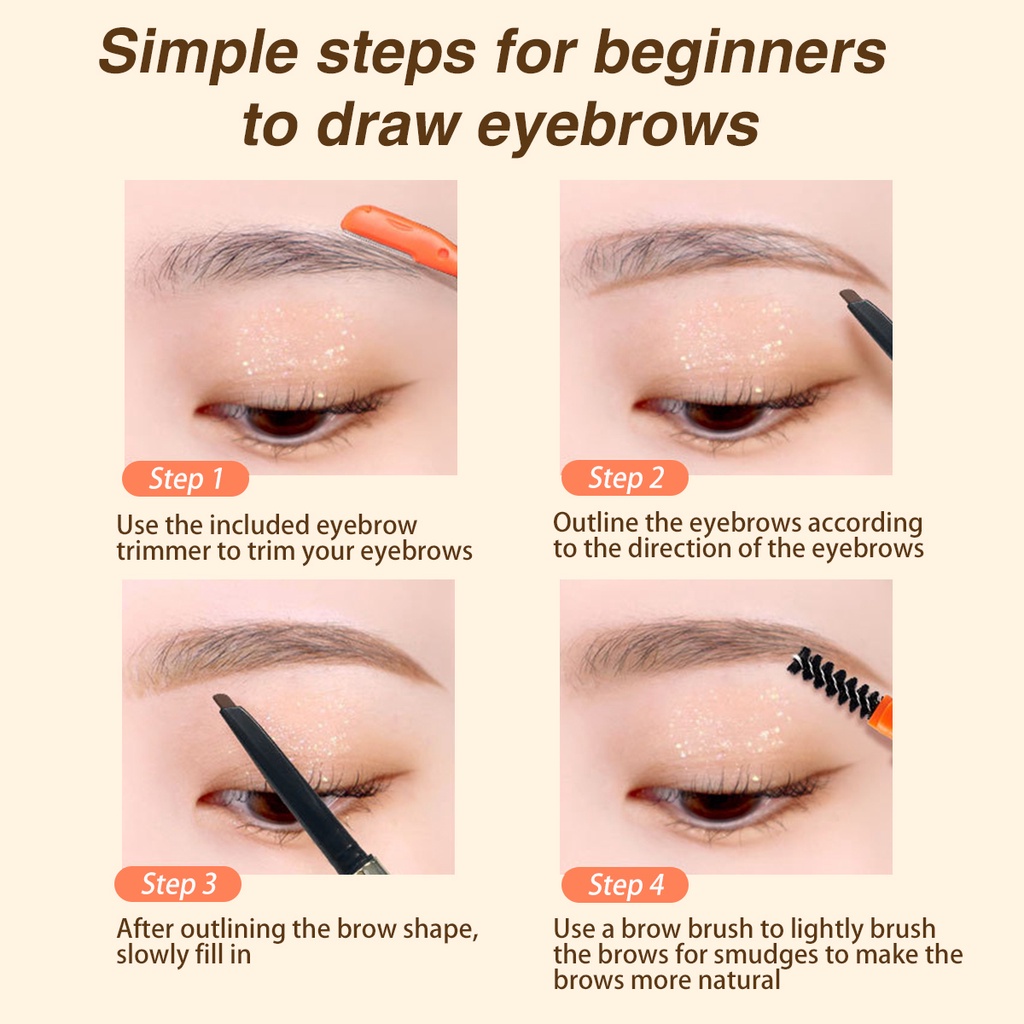 Simple steps for beginners to draw eyebrows

Step 1

Use the included eyebrow trimmer to trim your eyebrows

Step 2

Outline the eyebrows according to the direction of the eyebrows

Step 3

After outlining the brow shape, slowly fill in

Step 4

Use a brow brush to lightly brush the brows for smudges to make the brows more natural