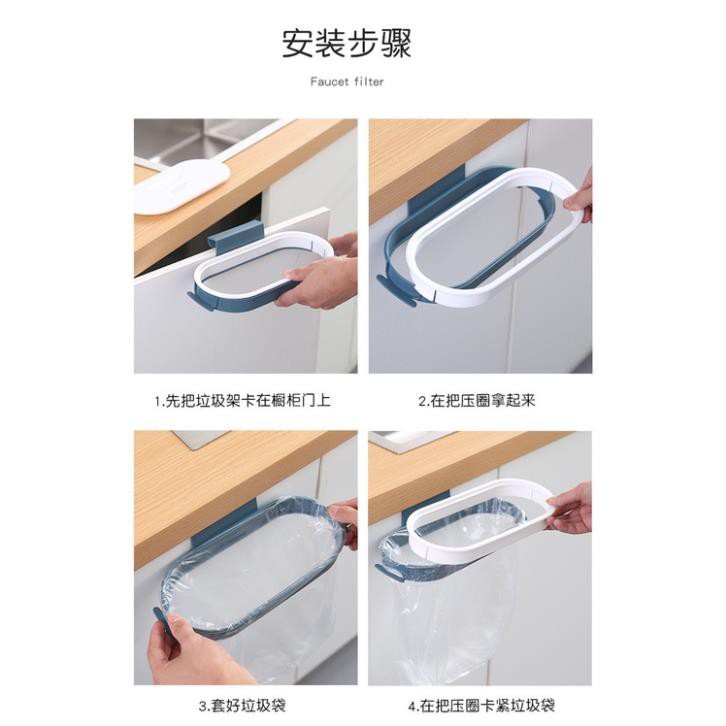 安装步骤

Faucet filter

1.先把垃圾架卡在橱柜门上

2.在把压圈拿起来

3.套好垃圾袋

4.在把压圈卡紧垃圾袋