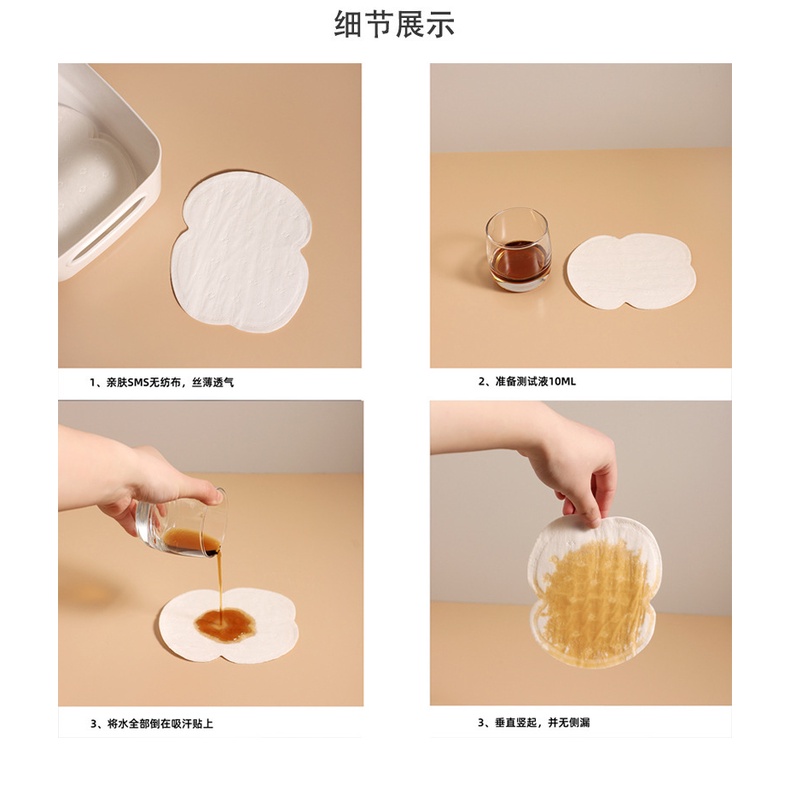 细节展示

1、亲肤SMS无纺布，丝薄透气

2、准备测试液10ML

3、将水全部倒在吸汗贴上

3、垂直竖起，并无侧漏