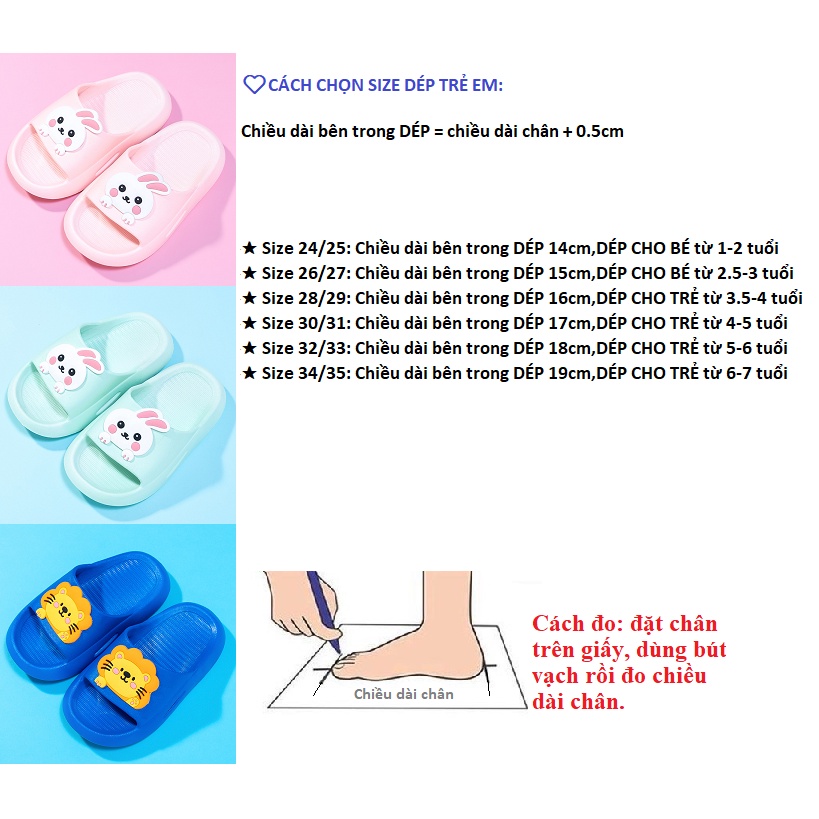 ♡CÁCH CHỌN SIZE DÉP TRẺ EM:

Chiều dài bên trong DÉP = chiều dài chân + 0.5cm

★ Size 24/25: Chiều dài bên trong DÉP 14cm,DÉP CHO BÉ từ 1-2 tuổi
★ Size 26/27: Chiều dài bên trong DÉP 15cm,DÉP CHO BÉ từ 2.5-3 tuổi
★ Size 28/29: Chiều dài bên trong DÉP 16cm,DÉP CHO TRẺ từ 3.5-4 tuổi
★ Size 30/31: Chiều dài bên trong DÉP 17cm,DÉP CHO TRẺ từ 4-5 tuổi
★ Size 32/33: Chiều dài bên trong DÉP 18cm,DÉP CHO TRẺ từ 5-6 tuổi
★ Size 34/35: Chiều dài bên trong DÉP 19cm,DÉP CHO TRẺ từ 6-7 tuổi

Chiều dài chân

Cách đo: đặt chân trên giấy, dùng bút vạch rồi đo chiều dài chân.