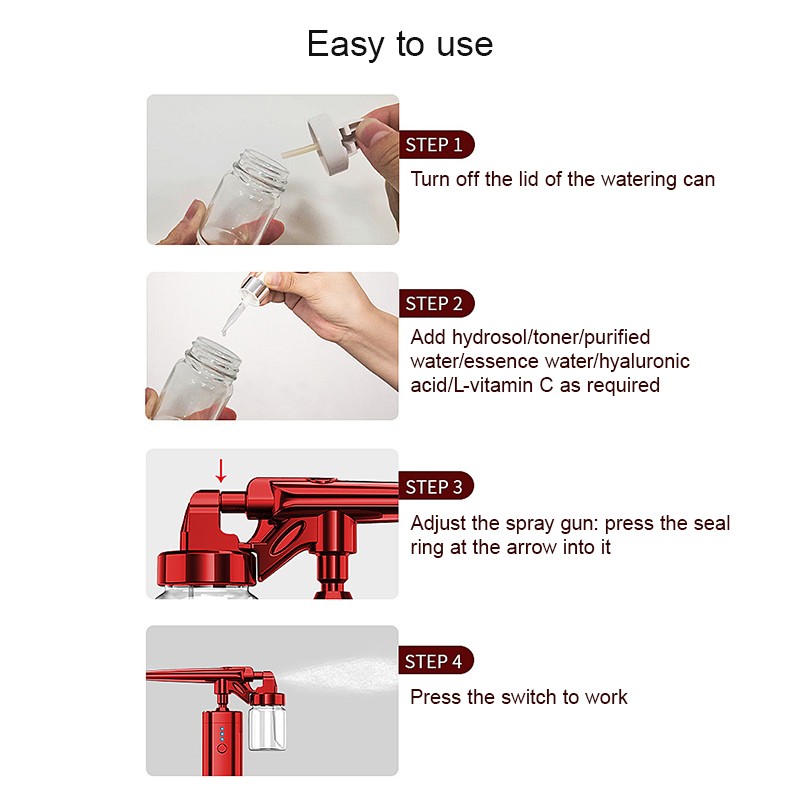 Easy to use

STEP 1
Turn off the lid of the watering can

STEP 2
Add hydrosol/toner/purified water/essence water/hyaluronic acid/L-vitamin C as required

STEP 3
Adjust the spray gun: press the seal ring at the arrow into it

STEP 4
Press the switch to work