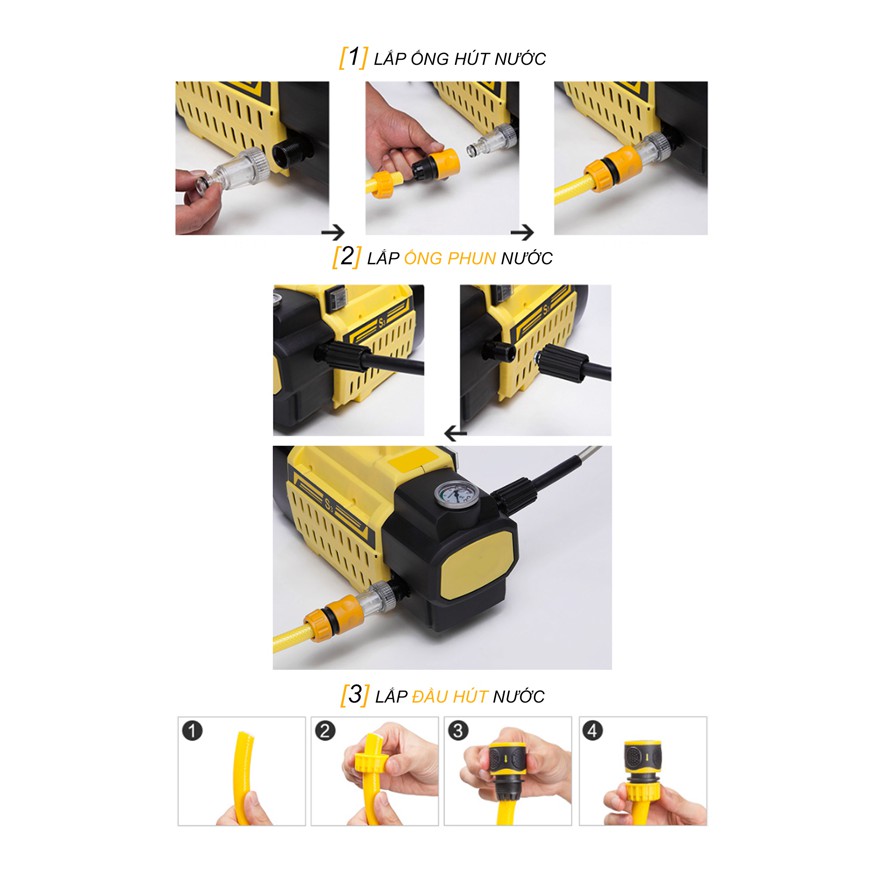 [1] LẮP ỐNG HÚT NƯỚC

[2] LẮP ỐNG PHUN NƯỚC

[3] LẮP ĐẦU HÚT NƯỚC

1

2

3

4