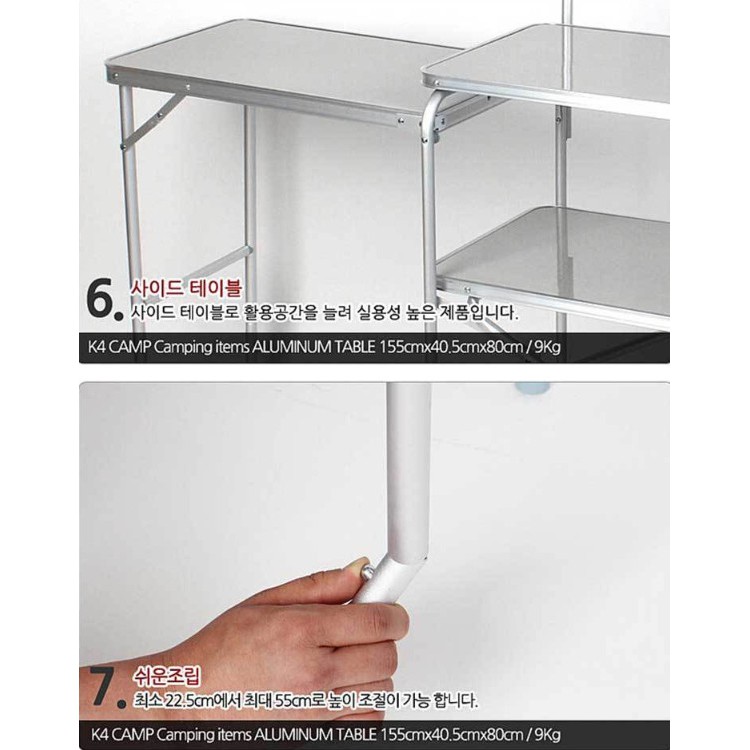 6. 사이드 테이블
사이드 테이블로 활용공간을 늘려 실용성 높은 제품입니다.

K4 CAMP Camping items ALUMINUM TABLE 155cmx40.5cmx80cm / 9Kg

7. 쉬운조립
최소 22.5cm에서 최대 55cm로 높이 조절이 가능 합니다.

K4 CAMP Camping items ALUMINUM TABLE 155cmx40.5cmx80cm / 9Kg