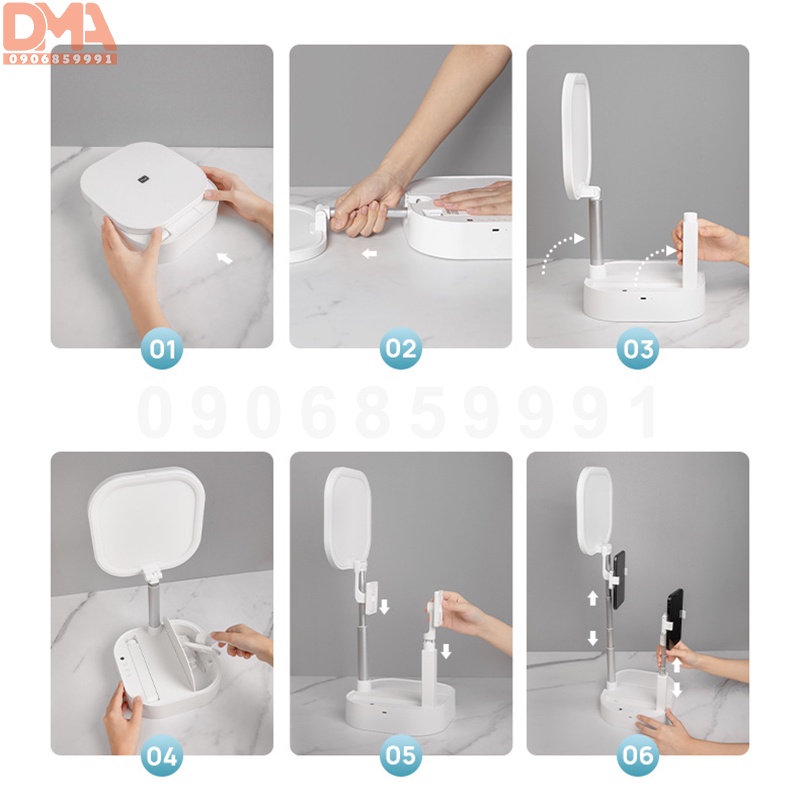 DMA
0906859991

01

02

03

0906859991

04

05

06