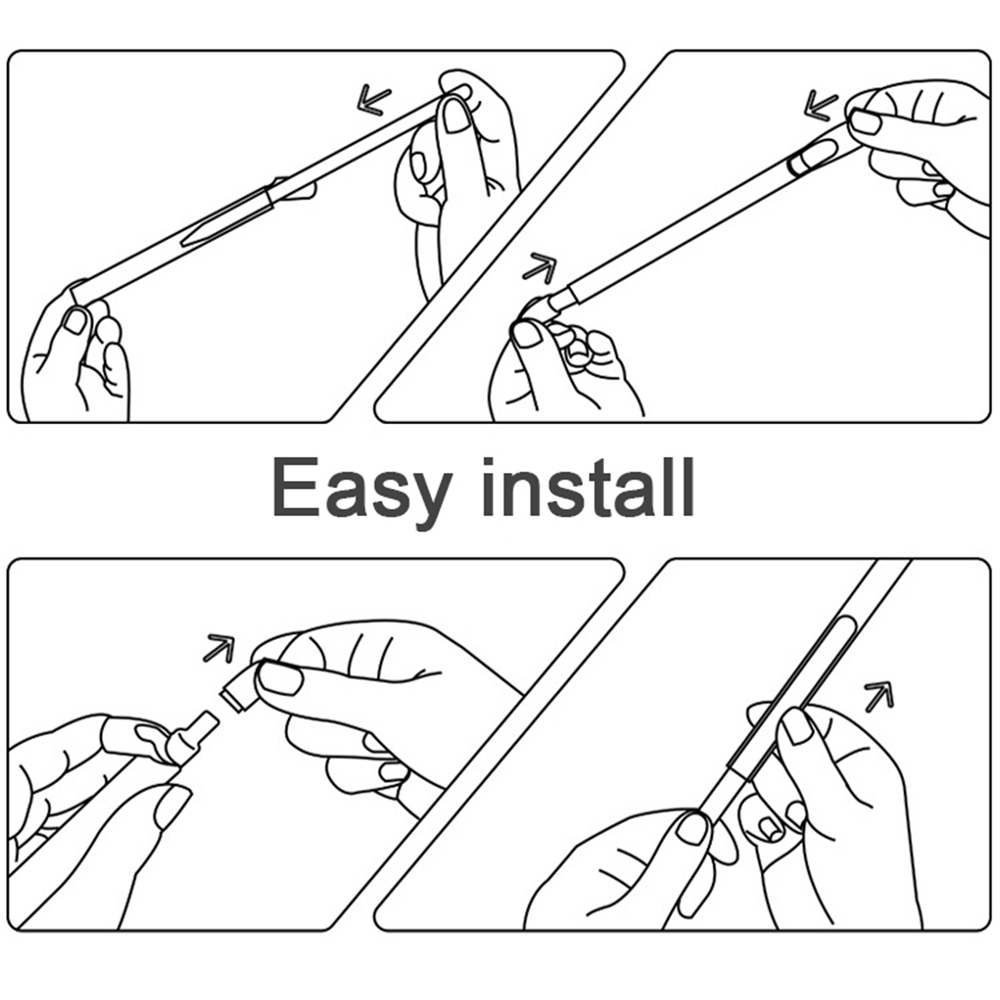 Easy install