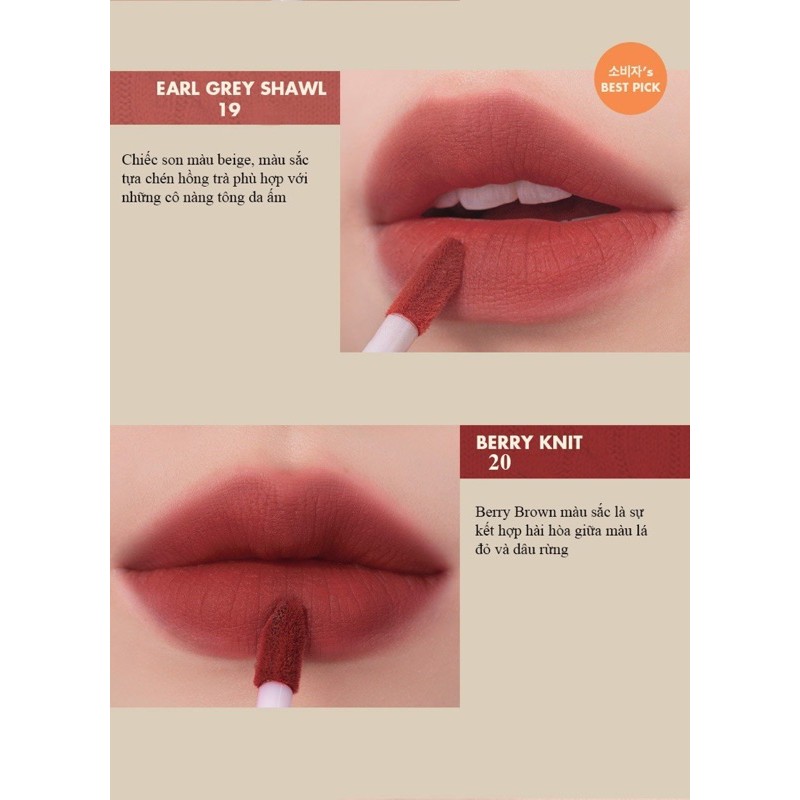 EARL GREY SHAWL
19

소비자's
BEST PICK

Chiếc son màu beige, màu sắc tựa chén hồng trà phù hợp với những cô nàng tông da ấm

BERRY KNIT
20

Berry Brown màu sắc là sự kết hợp hài hòa giữa màu lá đỏ và dâu rừng