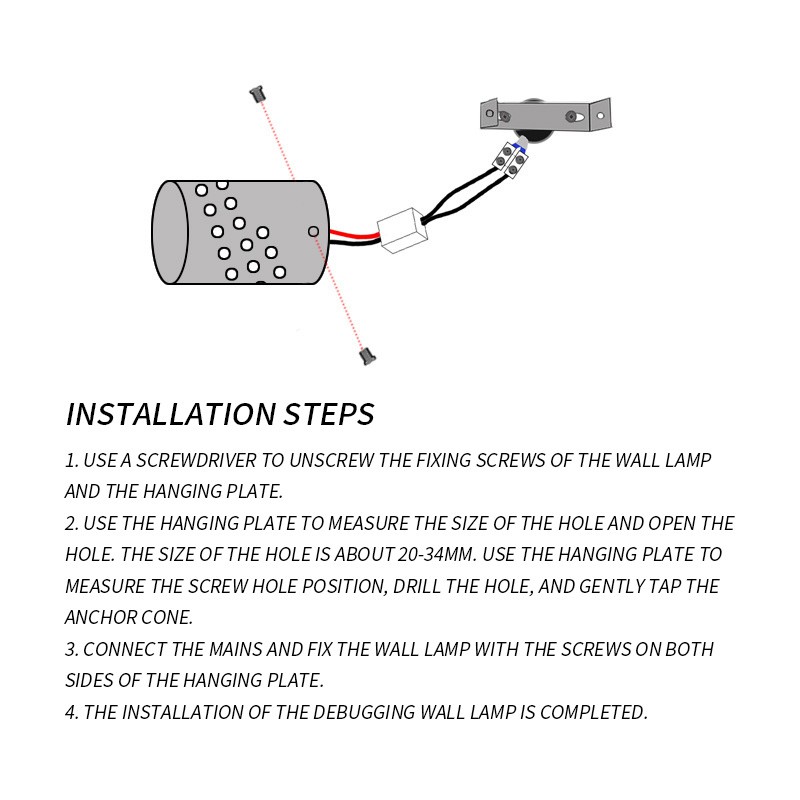 INSTALLATION STEPS

1. USE A SCREWDRIVER TO UNSCREW THE FIXING SCREWS OF THE WALL LAMP AND THE HANGING PLATE.
2. USE THE HANGING PLATE TO MEASURE THE SIZE OF THE HOLE AND OPEN THE HOLE. THE SIZE OF THE HOLE IS ABOUT 20-34MM. USE THE HANGING PLATE TO MEASURE THE SCREW HOLE POSITION, DRILL THE HOLE, AND GENTLY TAP THE ANCHOR CONE.
3. CONNECT THE MAINS AND FIX THE WALL LAMP WITH THE SCREWS ON BOTH SIDES OF THE HANGING PLATE.
4. THE INSTALLATION OF THE DEBUGGING WALL LAMP IS COMPLETED.