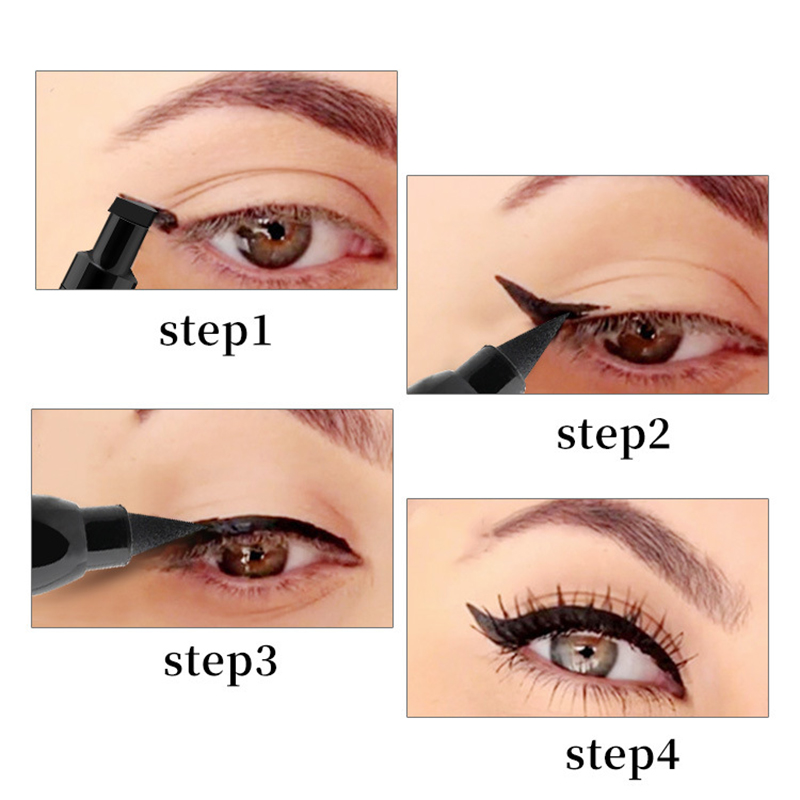 step1

step2

step3

step4