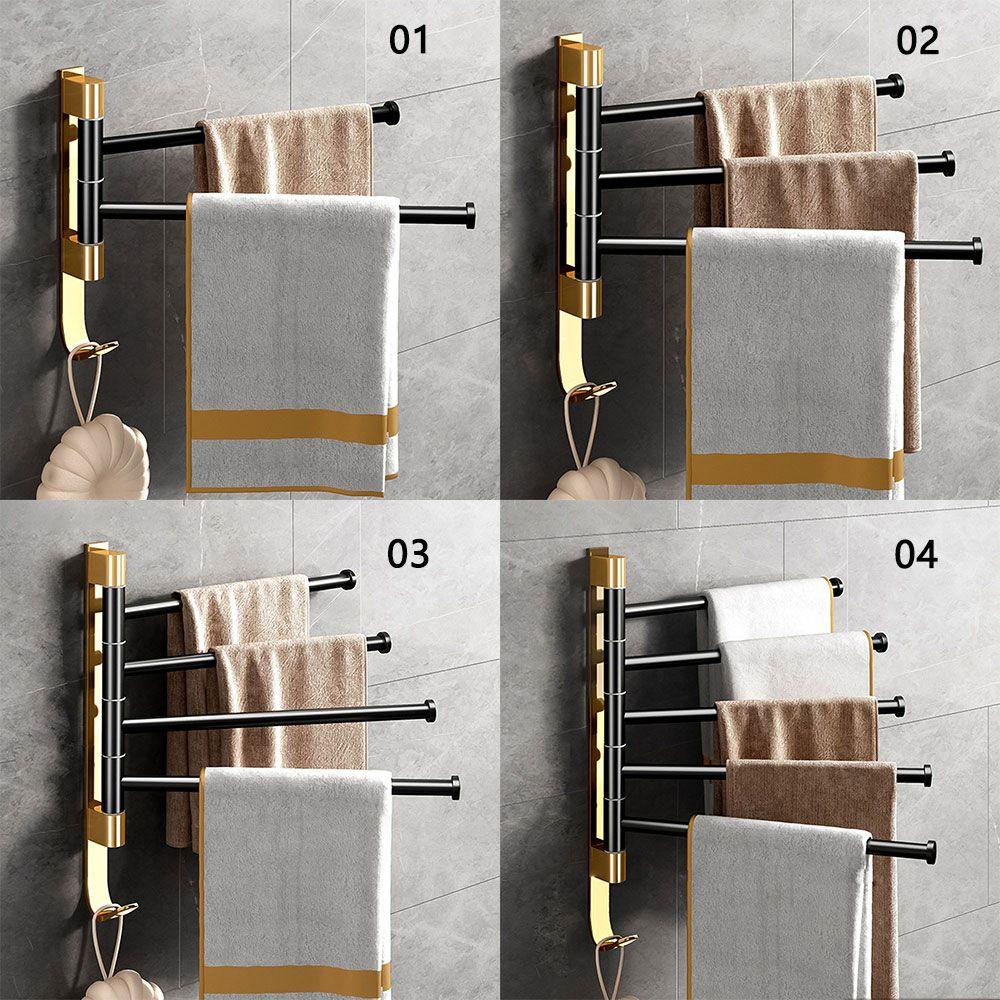 01

02

03

04