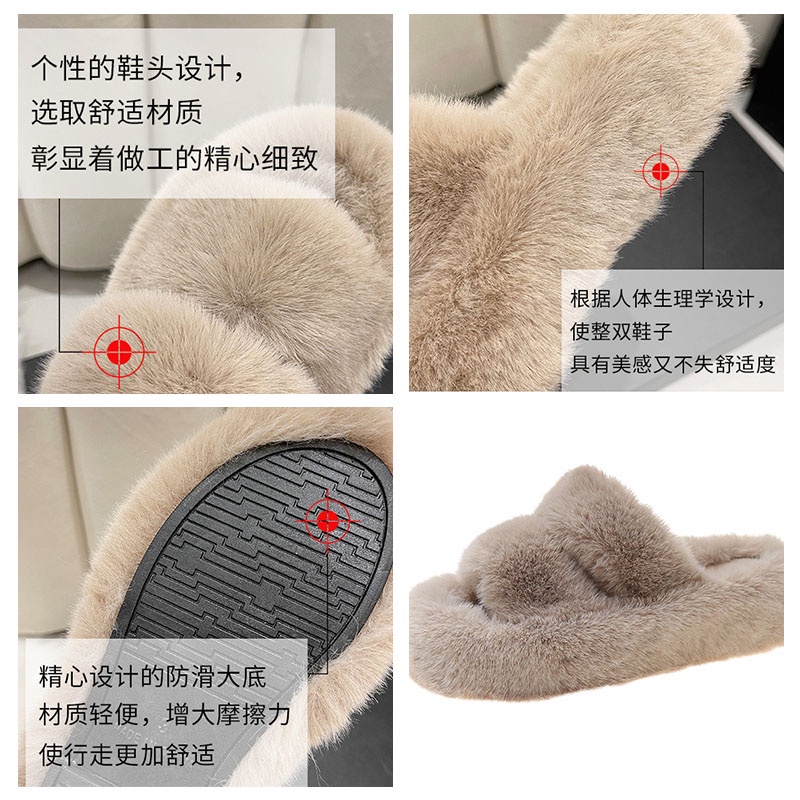 个性的鞋头设计，
选取舒适材质
彰显着做工的精心细致

根据人体生理学设计，
使整双鞋子
具有美感又不失舒适度

精心设计的防滑大底
材质轻便，增大摩擦力
使行走更加舒适