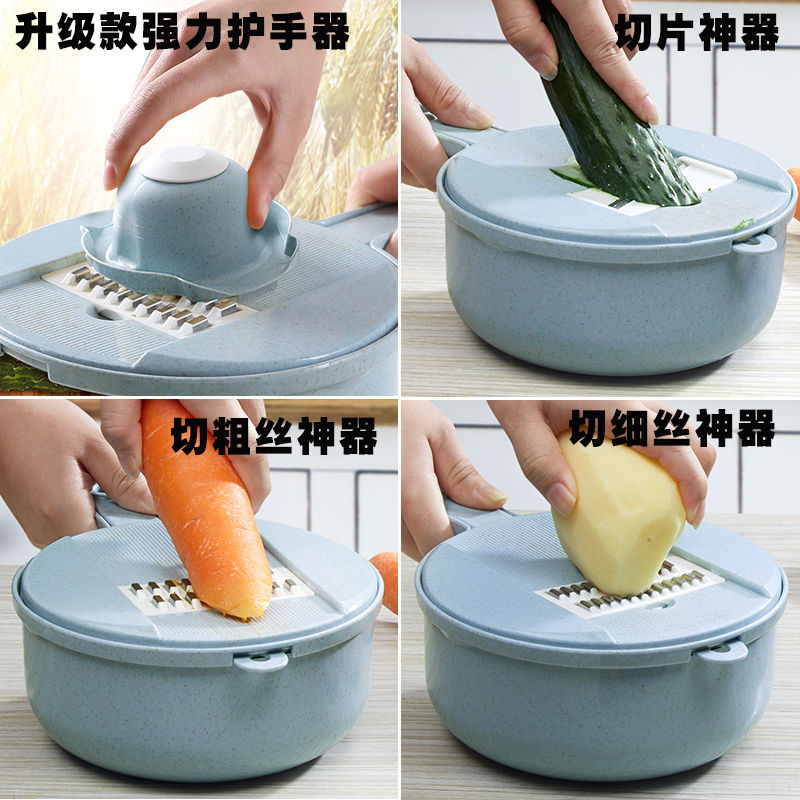 升级款强力护手器

切片神器

切粗丝神器

切细丝神器