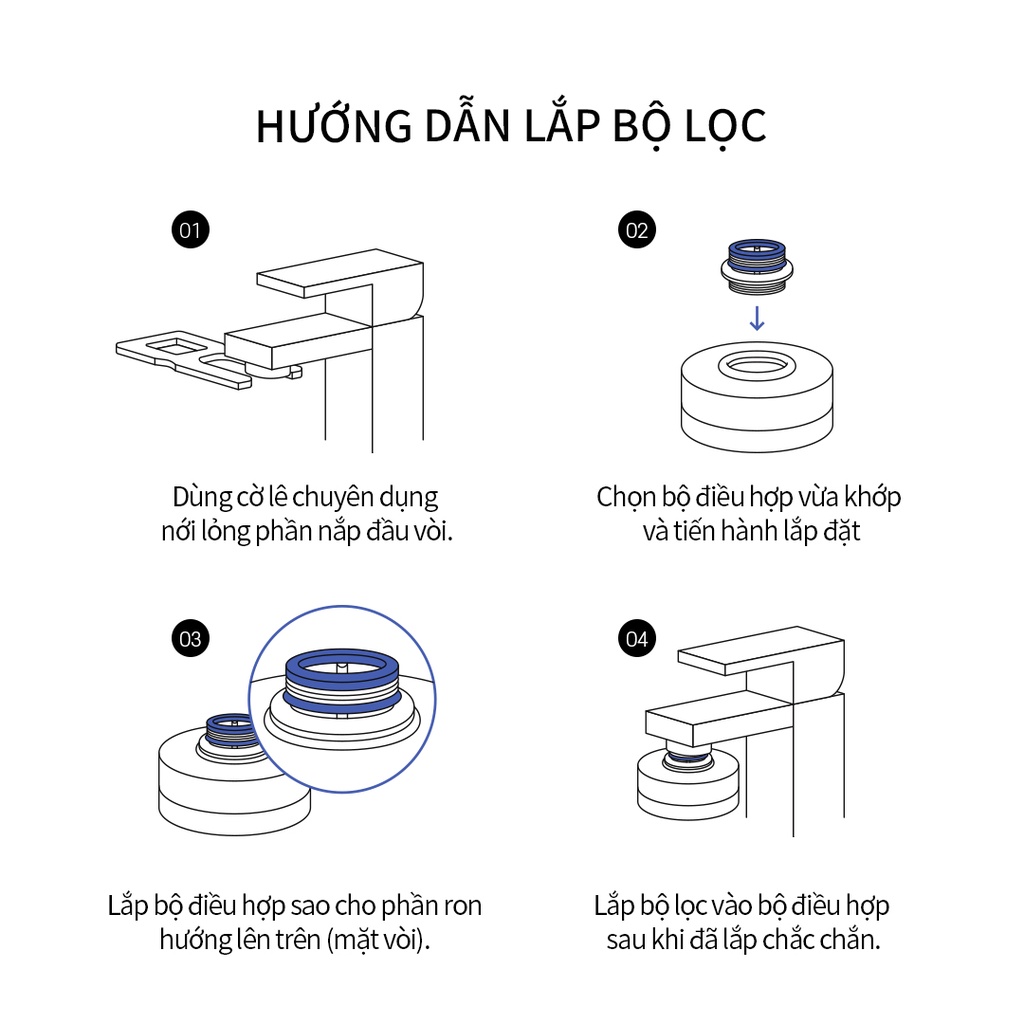 HƯỚNG DẪN LẮP BỘ LỌC

01

Dùng cờ lê chuyên dụng nới lỏng phần nắp đầu vòi.

02

Chọn bộ điều hợp vừa khớp và tiến hành lắp đặt

03

Lắp bộ điều hợp sao cho phần ron hướng lên trên (mặt vòi).

04

Lắp bộ lọc vào bộ điều hợp sau khi đã lắp chắc chắn.