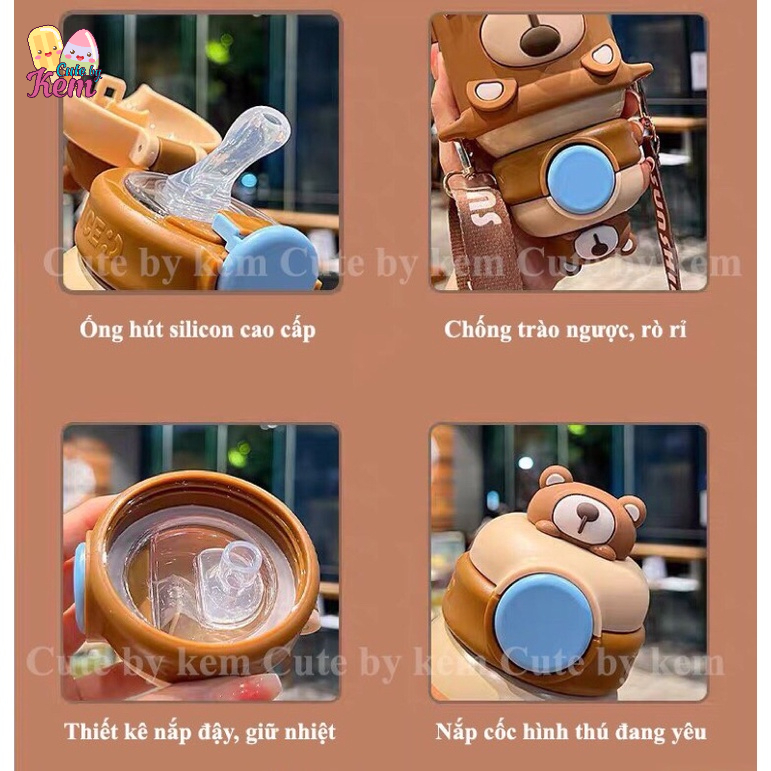 Cute by Kem

Cute by kem Cute by kem Cute by kem

Ống hút silicon cao cấp

Chống trào ngược, rò rỉ

Cute by kem Cute by kem Cute by kem

Thiết kê nắp đậy, giữ nhiệt

Nắp cốc hình thú đang yêu