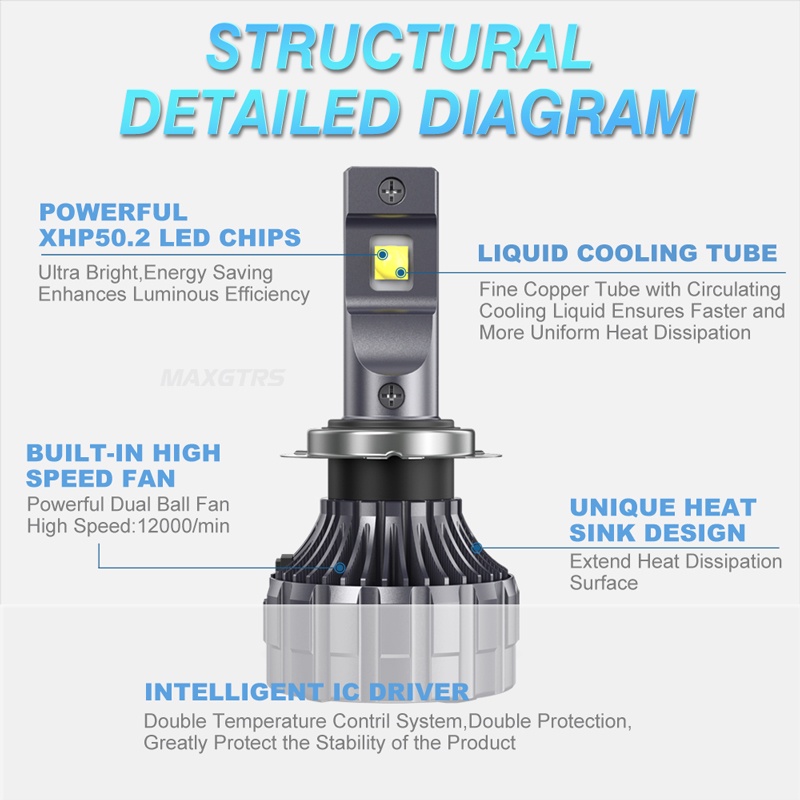 STRUCTURAL DETAILED DIAGRAM

POWERFUL XHP50.2 LED CHIPS
Ultra Bright,Energy Saving
Enhances Luminous Efficiency

LIQUID COOLING TUBE
Fine Copper Tube with Circulating Cooling Liquid Ensures Faster and More Uniform Heat Dissipation

MAXGTRS

BUILT-IN HIGH SPEED FAN
Powerful Dual Ball Fan
High Speed:12000/min

UNIQUE HEAT SINK DESIGN
Extend Heat Dissipation Surface

INTELLIGENT IC DRIVER
Double Temperature Contril System,Double Protection,
Greatly Protect the Stability of the Product