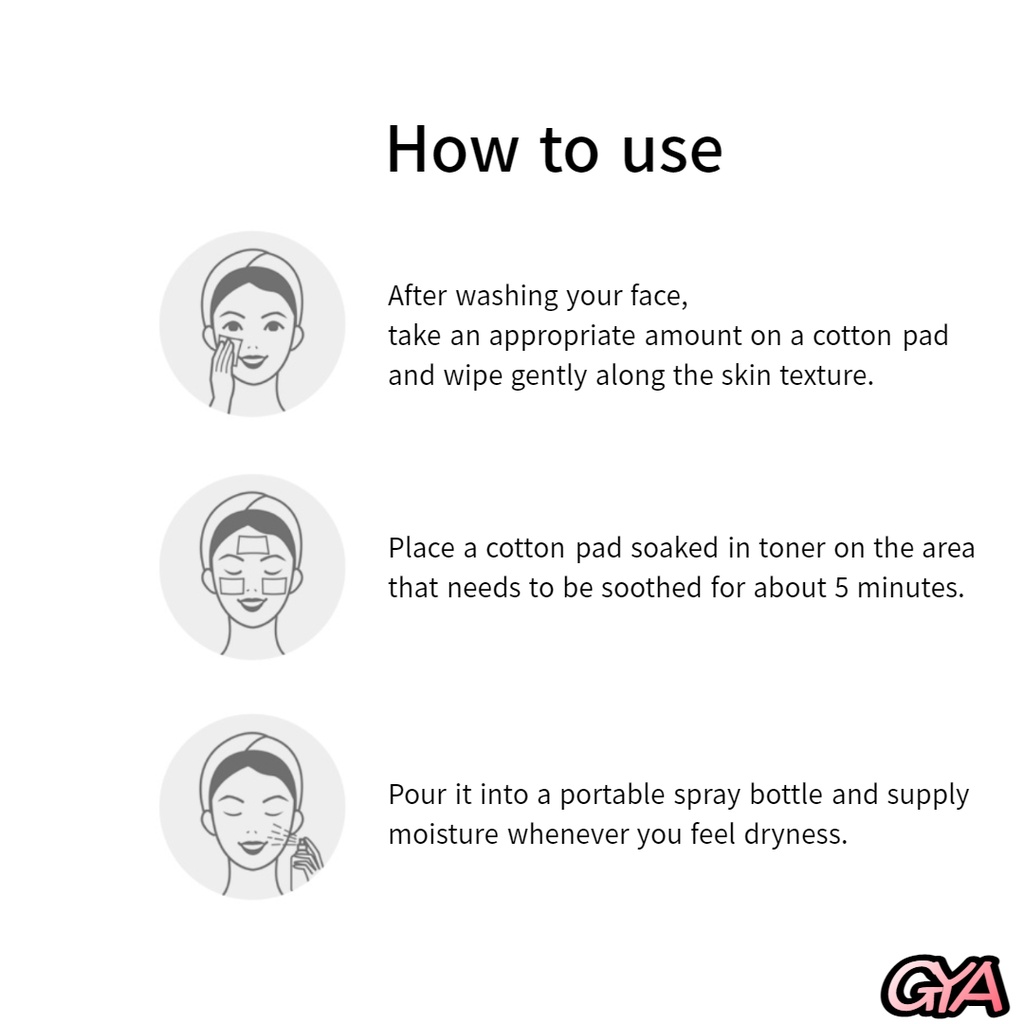 How to use

After washing your face,
take an appropriate amount on a cotton pad and wipe gently along the skin texture.

Place a cotton pad soaked in toner on the area that needs to be soothed for about 5 minutes.

Pour it into a portable spray bottle and supply moisture whenever you feel dryness.

GYA