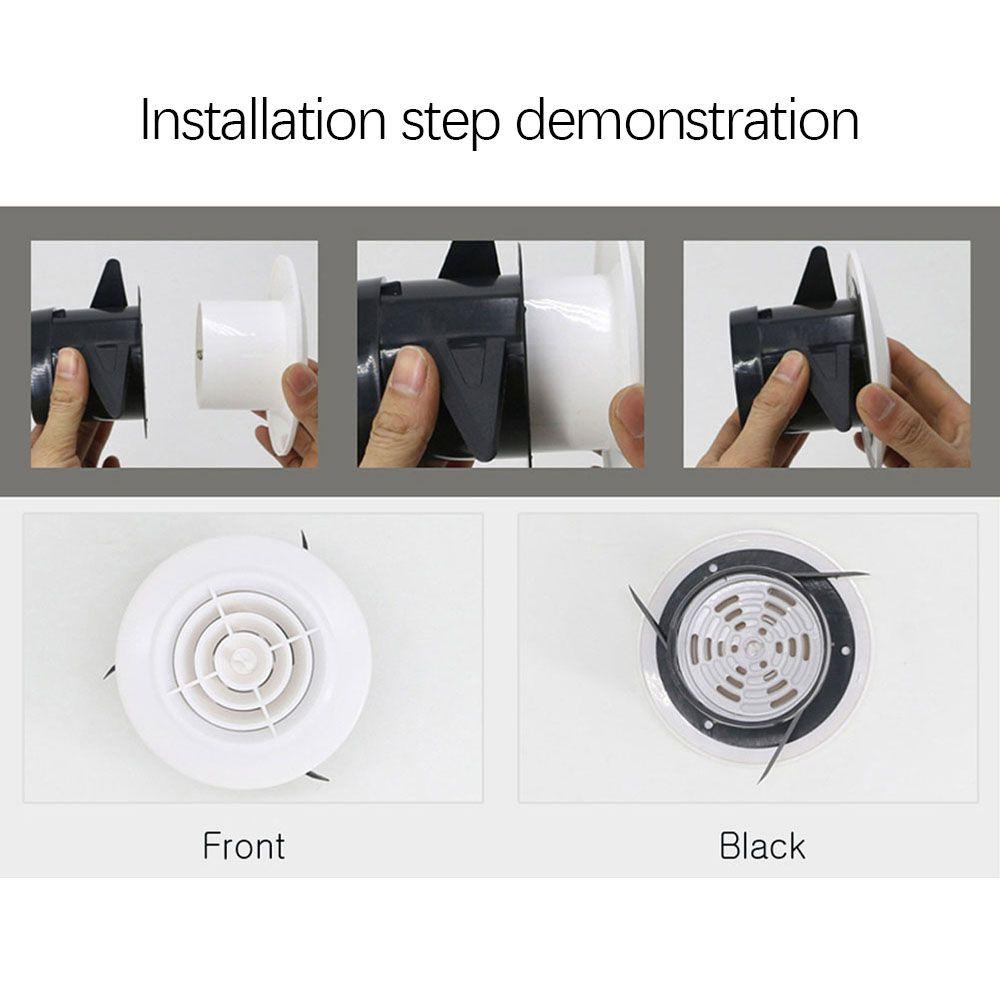 Installation step demonstration

Front

Black