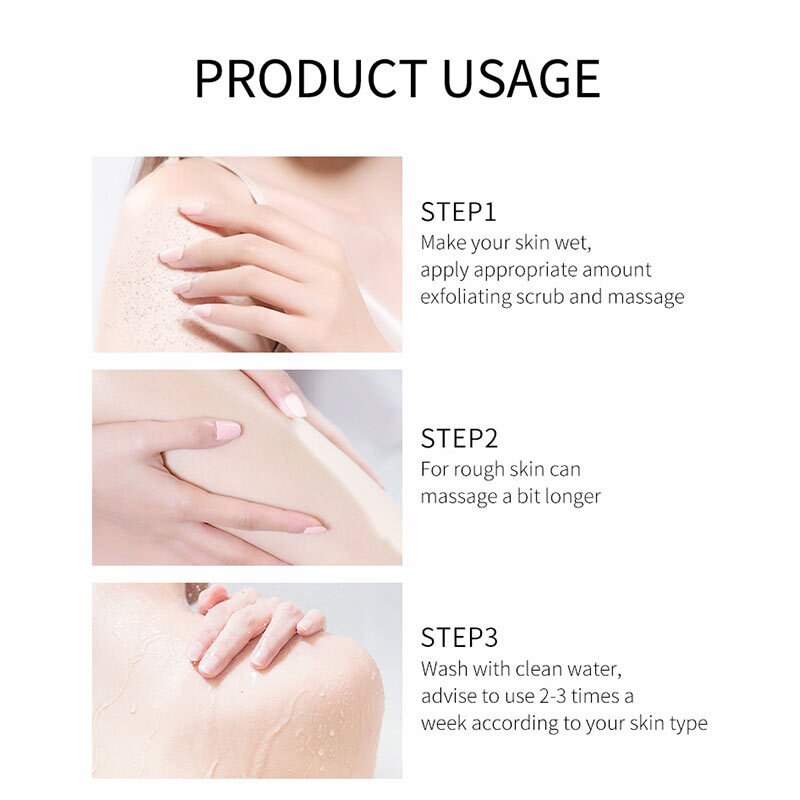 PRODUCT USAGE

STEP1
Make your skin wet, apply appropriate amount exfoliating scrub and massage

STEP2
For rough skin can massage a bit longer

STEP3
Wash with clean water, advise to use 2-3 times a week according to your skin type