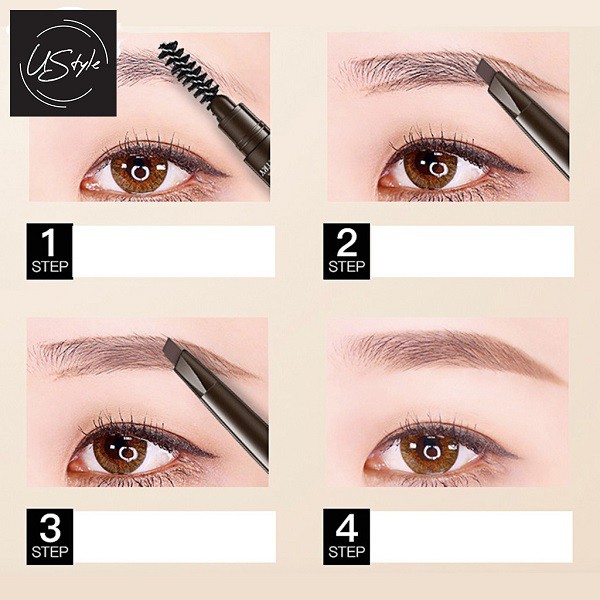 UStyle

1
STEP

2
STEP

3
STEP

4
STEP