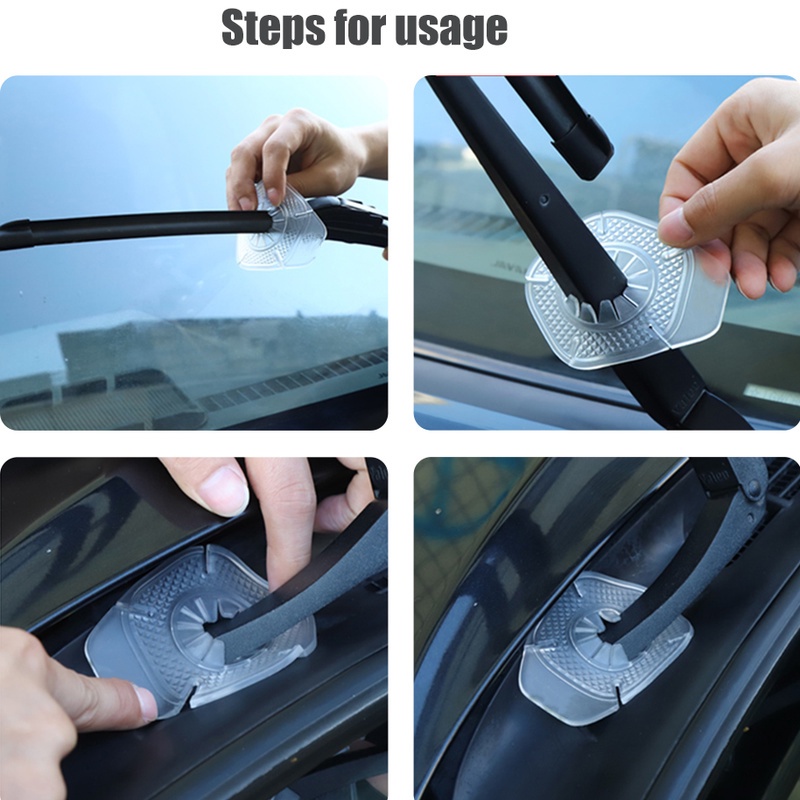 Steps for usage