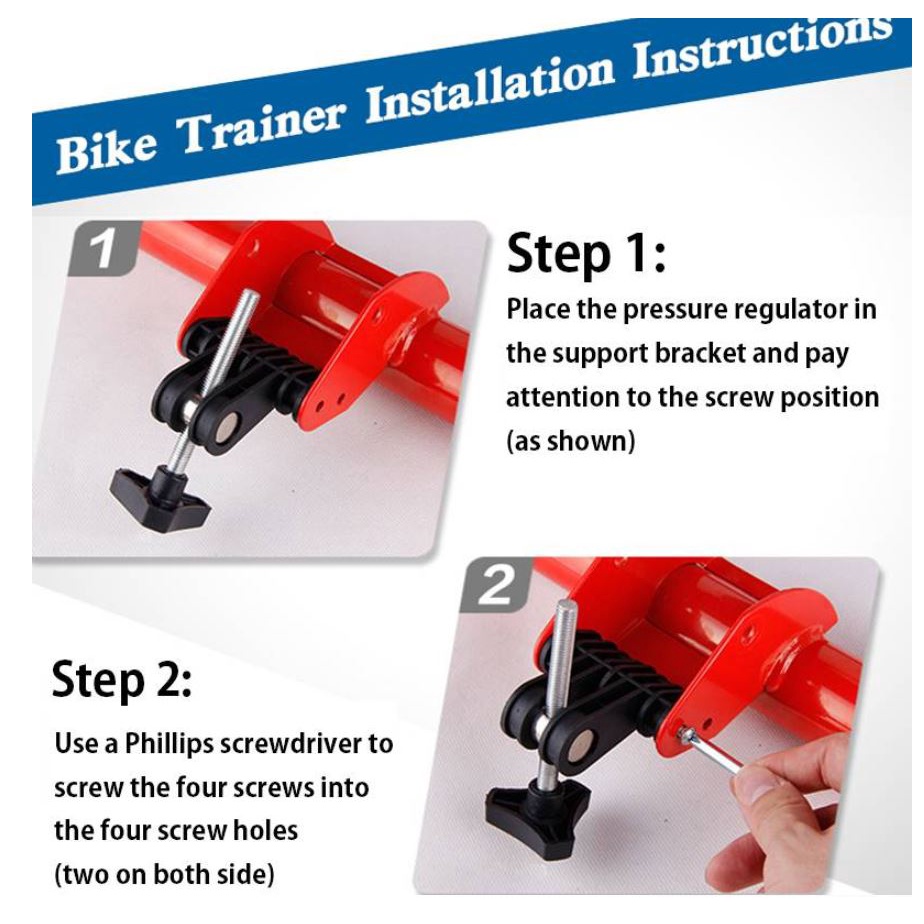 Bike Trainer Installation Instructions

1

Step 1:

Place the pressure regulator in the support bracket and pay attention to the screw position (as shown)

2

Step 2:

Use a Phillips screwdriver to screw the four screws into the four screw holes (two on both side)