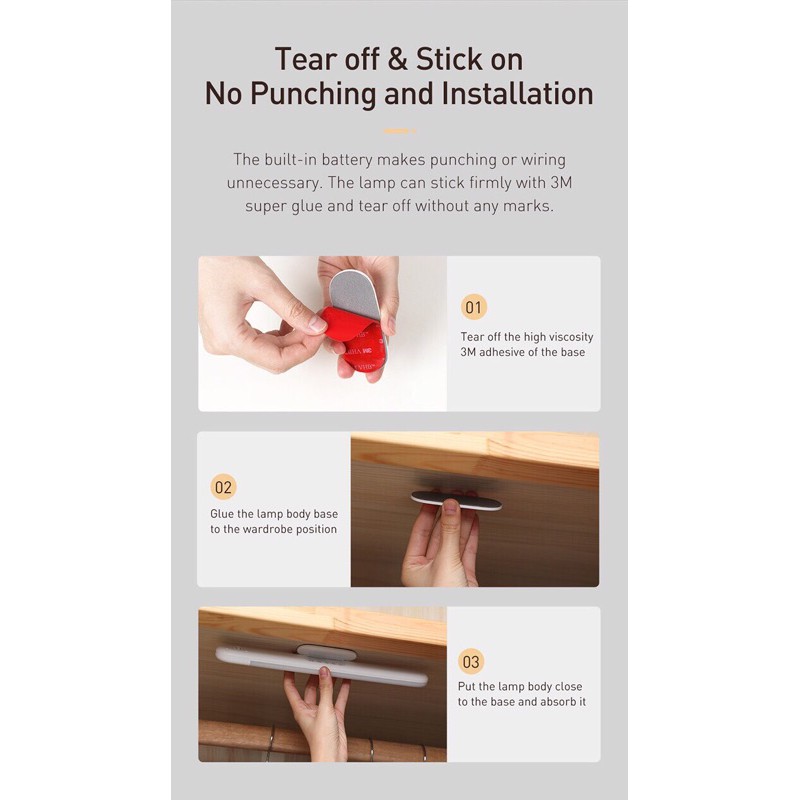 Tear off & Stick on
No Punching and Installation

The built-in battery makes punching or wiring unnecessary. The lamp can stick firmly with 3M super glue and tear off without any marks.

01

Tear off the high viscosity 3M adhesive of the base

02

Glue the lamp body base to the wardrobe position

03

Put the lamp body close to the base and absorb it