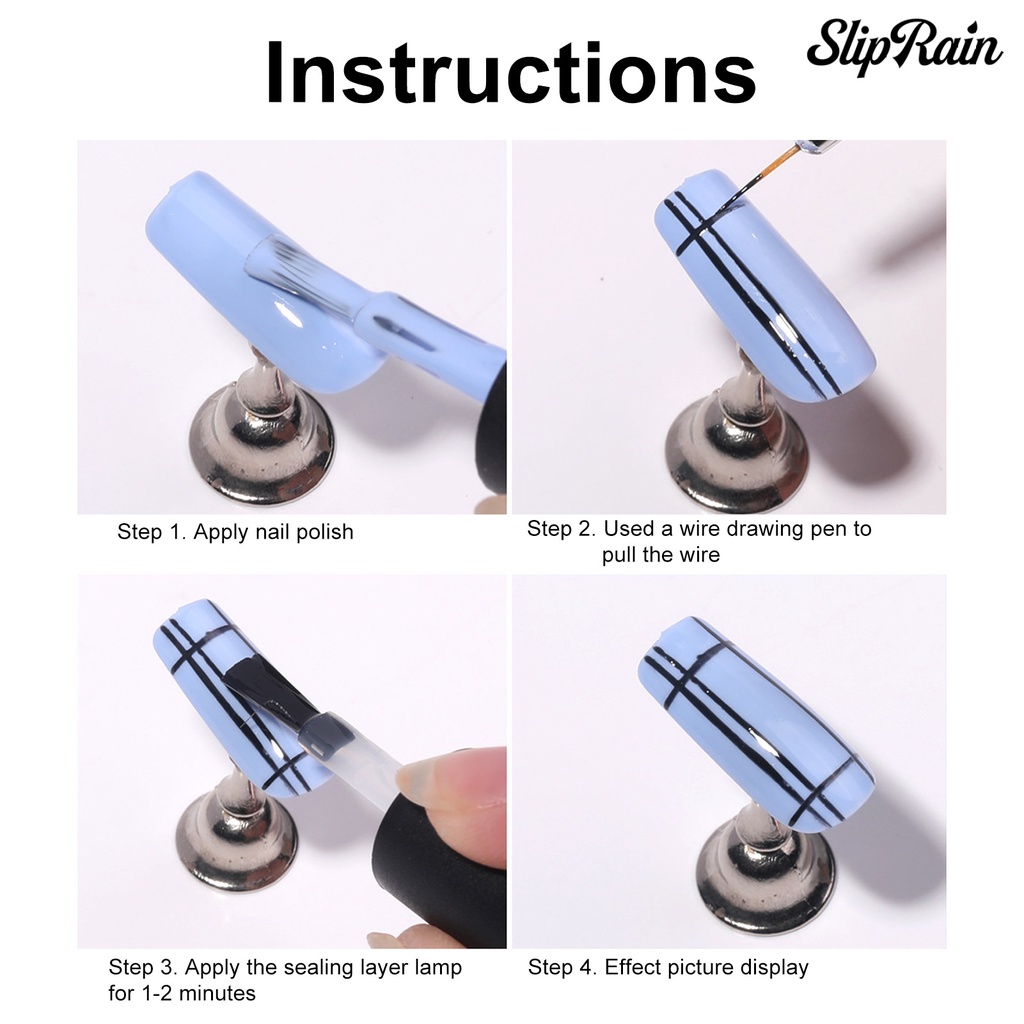 Instructions

SlipRain

Step 1. Apply nail polish

Step 2. Used a wire drawing pen to pull the wire

Step 3. Apply the sealing layer lamp for 1-2 minutes

Step 4. Effect picture display