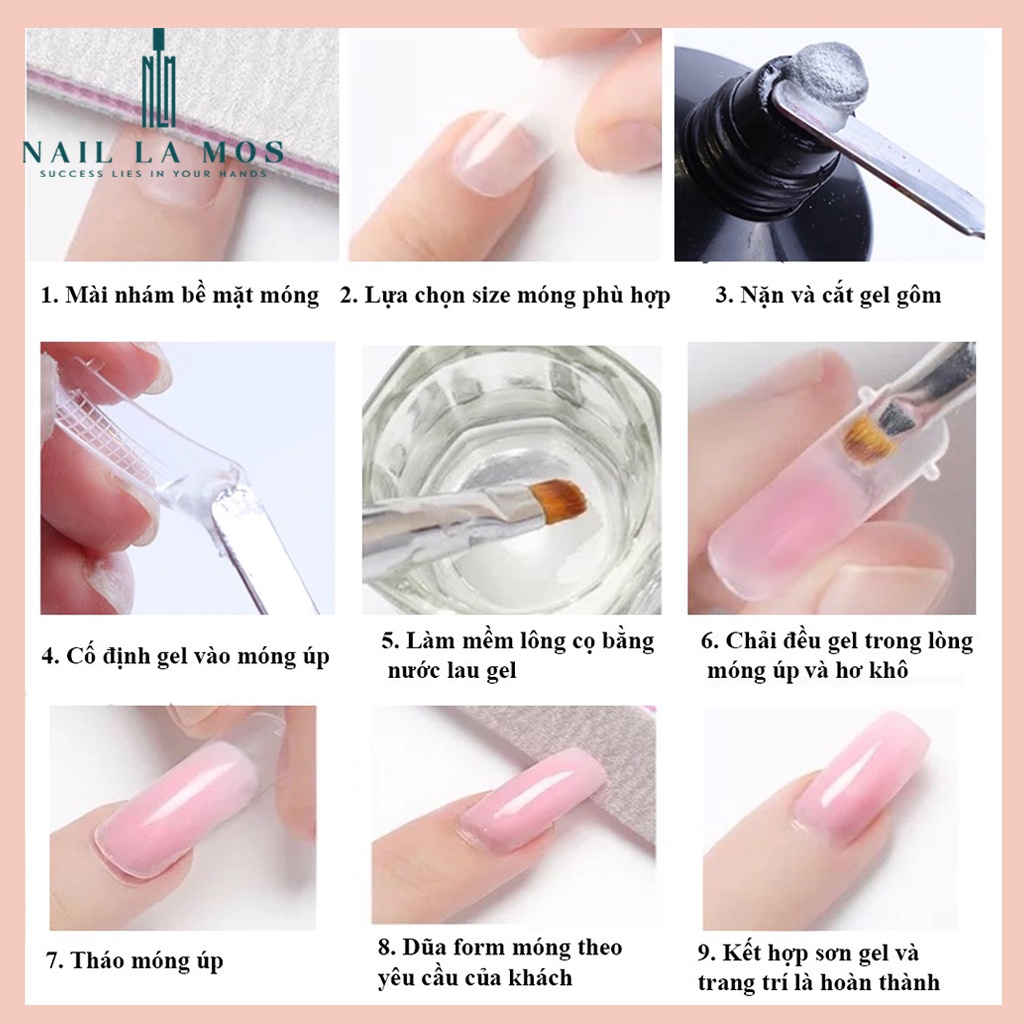 NLM
NAIL LA MOS
SUCCESS LIES IN YOUR HANDS

1. Mài nhám bề mặt móng

2. Lựa chọn size móng phù hợp

3. Nặn và cắt gel gôm

4. Cố định gel vào móng úp

5. Làm mềm lông cọ bằng nước lau gel

6. Chải đều gel trong lòng móng úp và hơ khô

7. Tháo móng úp

8. Dũa form móng theo yêu cầu của khách

9. Kết hợp sơn gel và trang trí là hoàn thành