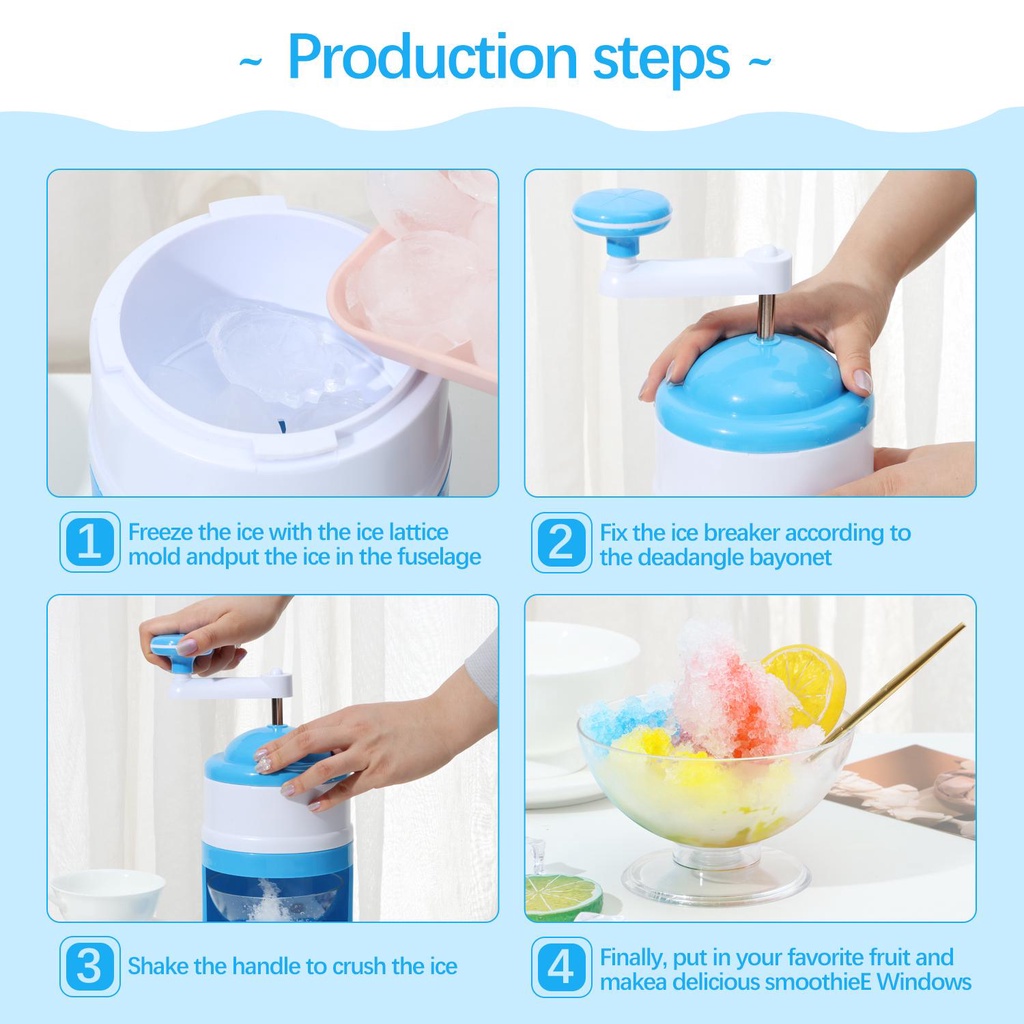 ~ Production steps ~

1 Freeze the ice with the ice lattice mold andput the ice in the fuselage

2 Fix the ice breaker according to the deadangle bayonet

3 Shake the handle to crush the ice

4 Finally, put in your favorite fruit and makea delicious smoothieE Windows