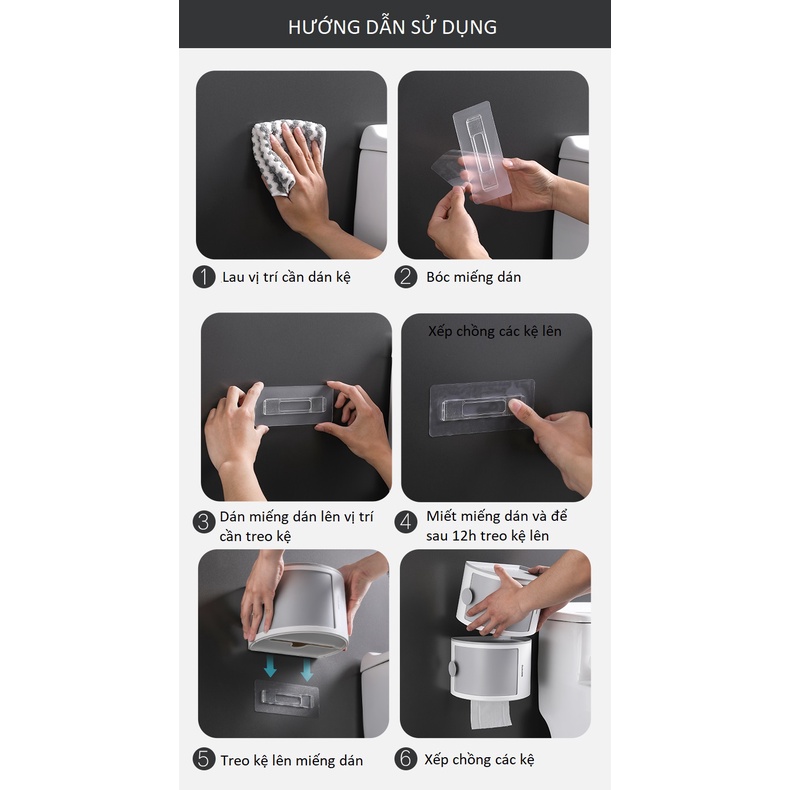 HƯỚNG DẪN SỬ DỤNG

1 Lau vị trí cần dán kệ

2 Bóc miếng dán

Xếp chồng các kệ lên

3 Dán miếng dán lên vị trí cần treo kệ

4 Miết miếng dán và để sau 12h treo kệ lên

5 Treo kệ lên miếng dán

6 Xếp chồng các kệ