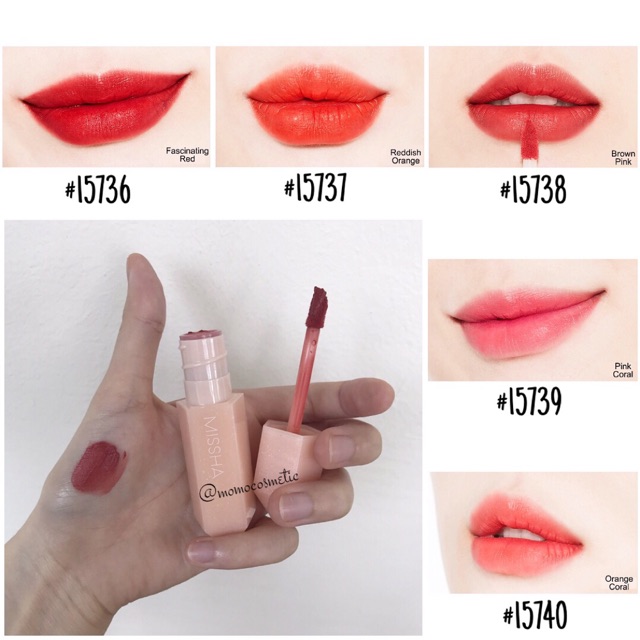 Fascinating Red
#15736

Reddish Orange
#15737

Brown Pink
#15738

MISSHA
@momocosmetic

Pink Coral
#15739

Orange Coral
#15740