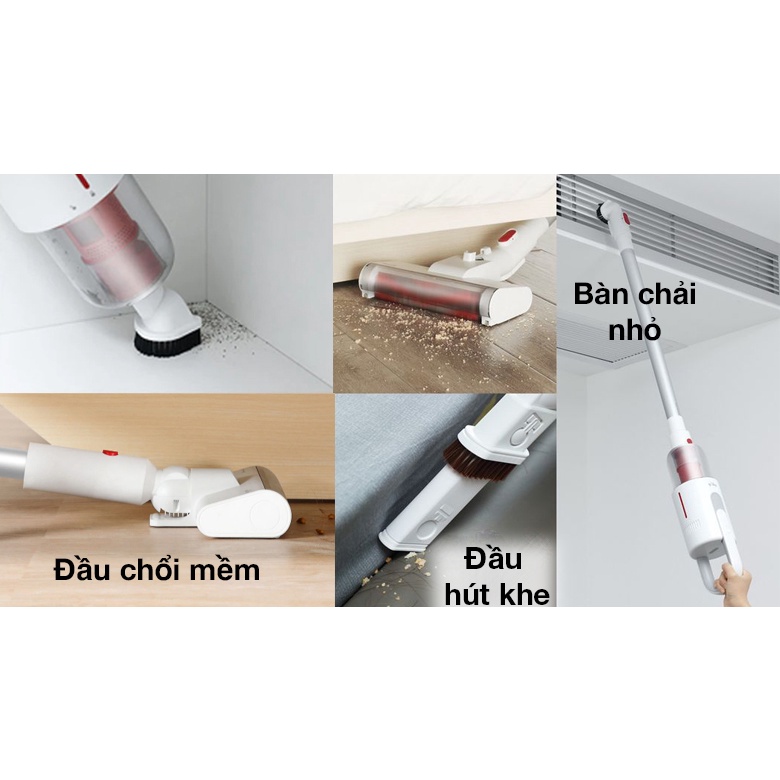 Bàn chải nhỏ

Đầu chổi mềm

Đầu hút khe