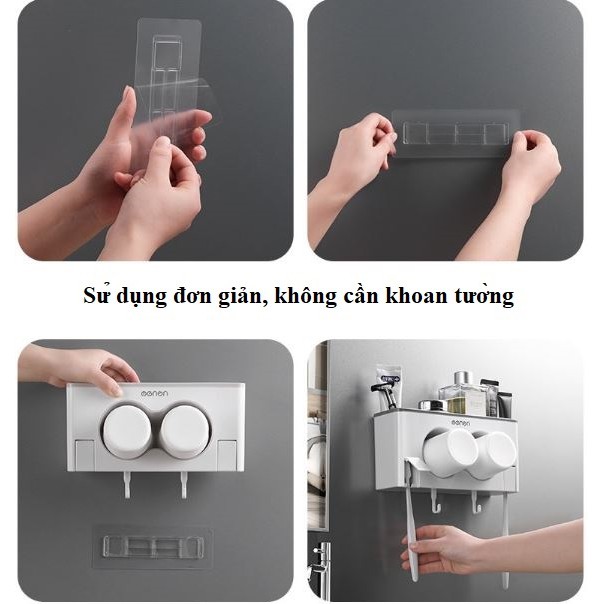 Sử dụng đơn giản, không cần khoan tường

oenen

oenen