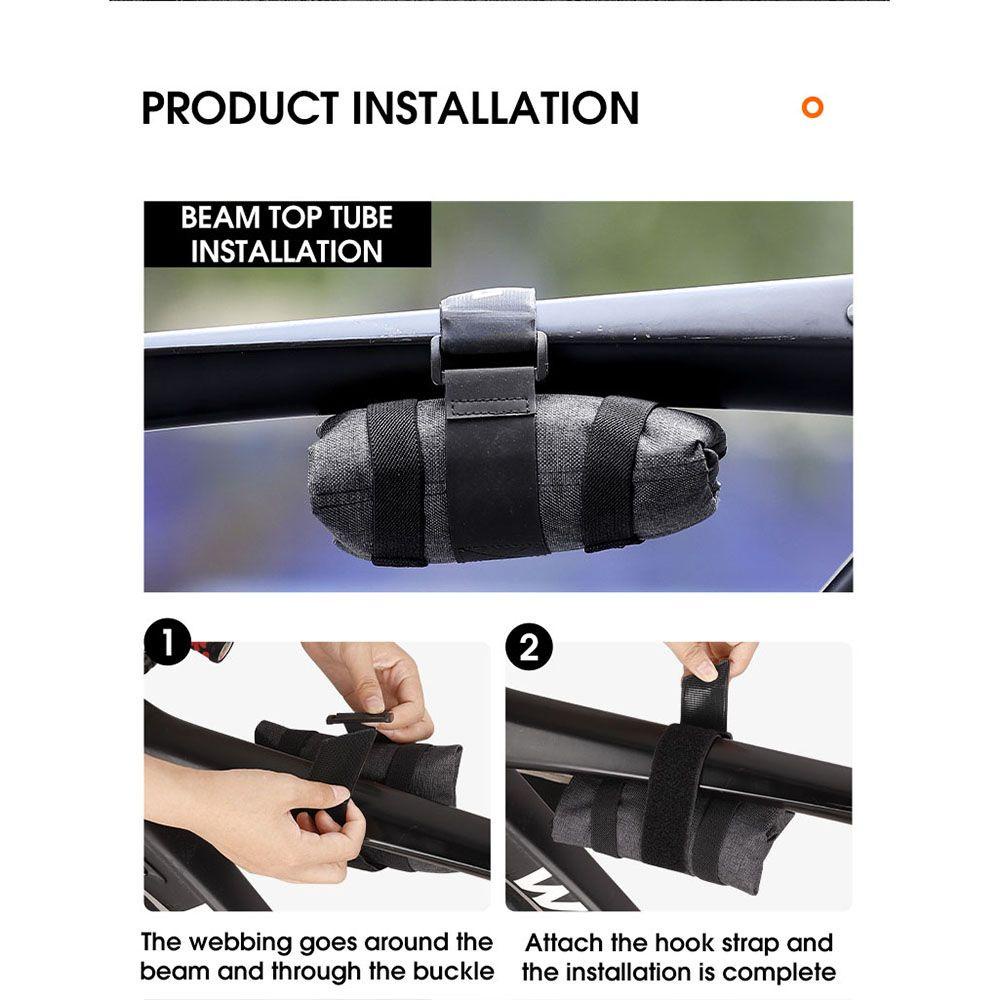 PRODUCT INSTALLATION

BEAM TOP TUBE INSTALLATION

1

2

The webbing goes around the beam and through the buckle

Attach the hook strap and the installation is complete