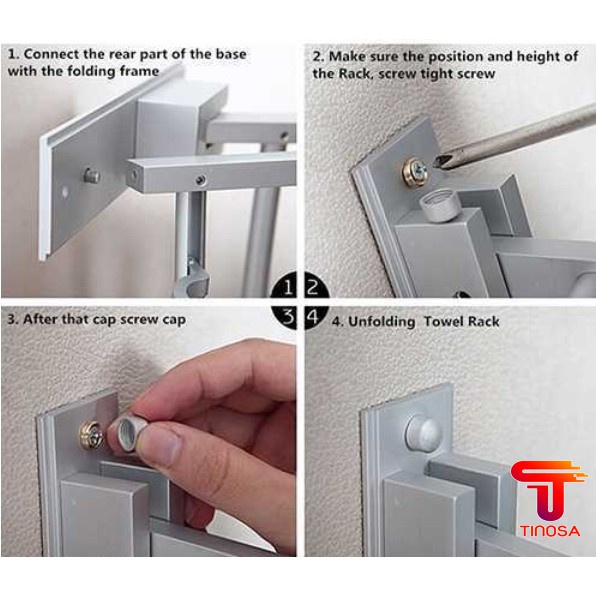 1. Connect the rear part of the base with the folding frame

2. Make sure the position and height of the Rack, screw tight screw

1 2

3 4

3. After that cap screw cap

4. Unfolding Towel Rack

TINOSA