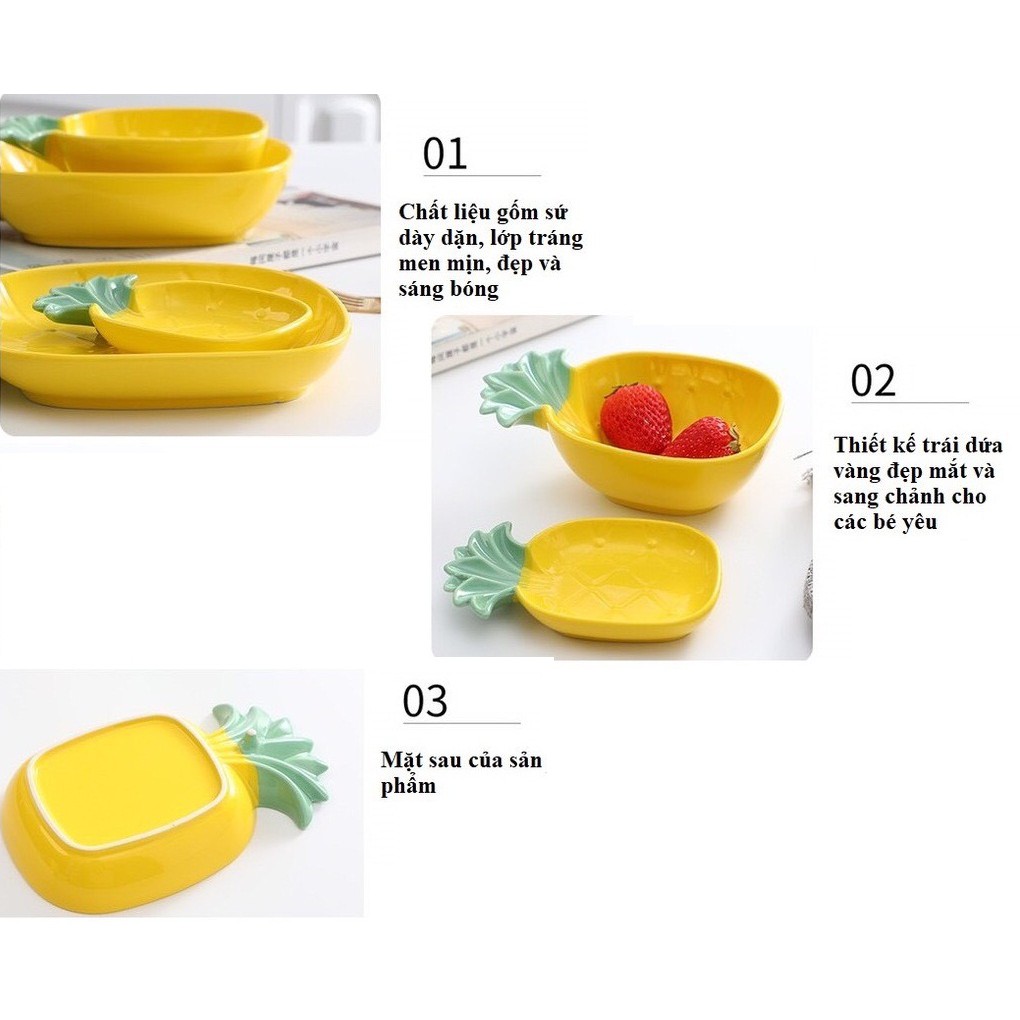 01

Chất liệu gốm sứ dày dặn, lớp tráng men mịn, đẹp và sáng bóng

02

Thiết kế trái dứa vàng đẹp mắt và sang chảnh cho các bé yêu

03

Mặt sau của sản phẩm