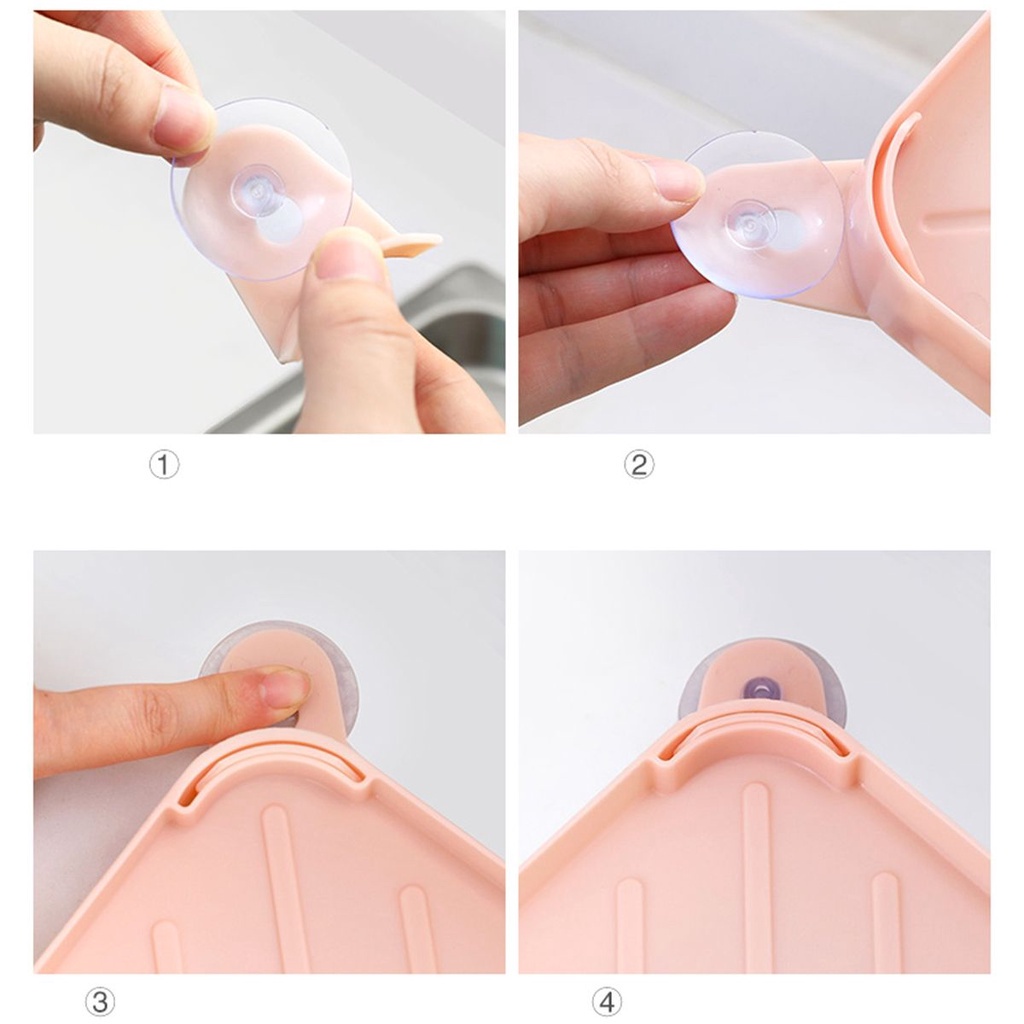 ①

②

③

④