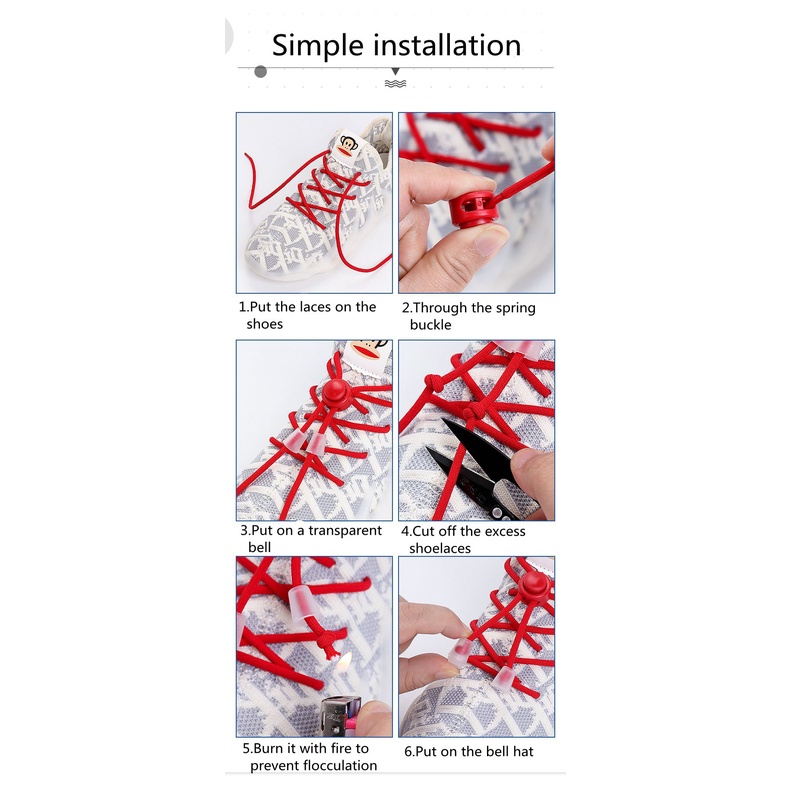 Simple installation

1.Put the laces on the shoes

2.Through the spring buckle

3.Put on a transparent bell

4.Cut off the excess shoelaces

5.Burn it with fire to prevent flocculation

6.Put on the bell hat