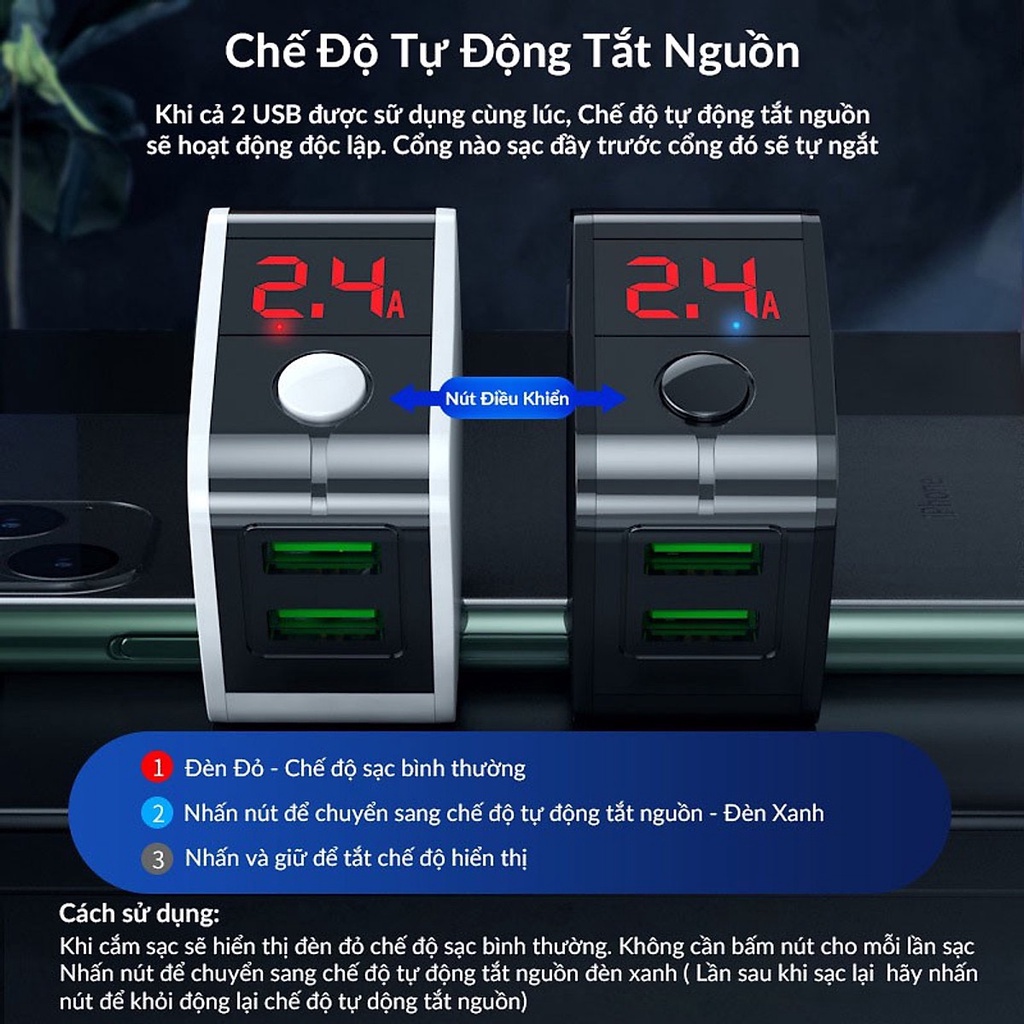 Chế Độ Tự Động Tắt Nguồn

Khi cả 2 USB được sữ dụng cùng lúc, Chế độ tự động tắt nguồn sẽ hoạt động độc lập. Cổng nào sạc đầy trước cổng đó sẽ tự ngắt

2.4A

2.4A

Nút Điều Khiển

iPhone

1 Đèn Đỏ - Chế độ sạc bình thường

2 Nhấn nút để chuyển sang chế độ tự động tắt nguồn - Đèn Xanh

3 Nhấn và giữ để tắt chế độ hiển thị

Cách sử dụng:
Khi cắm sạc sẽ hiển thị đèn đỏ chế độ sạc bình thường. Không cần bấm nút cho mỗi lần sạc
Nhấn nút để chuyển sang chế độ tự động tắt nguồn đèn xanh ( Lần sau khi sạc lại hãy nhấn nút để khỏi động lại chế độ tự dộng tắt nguồn)