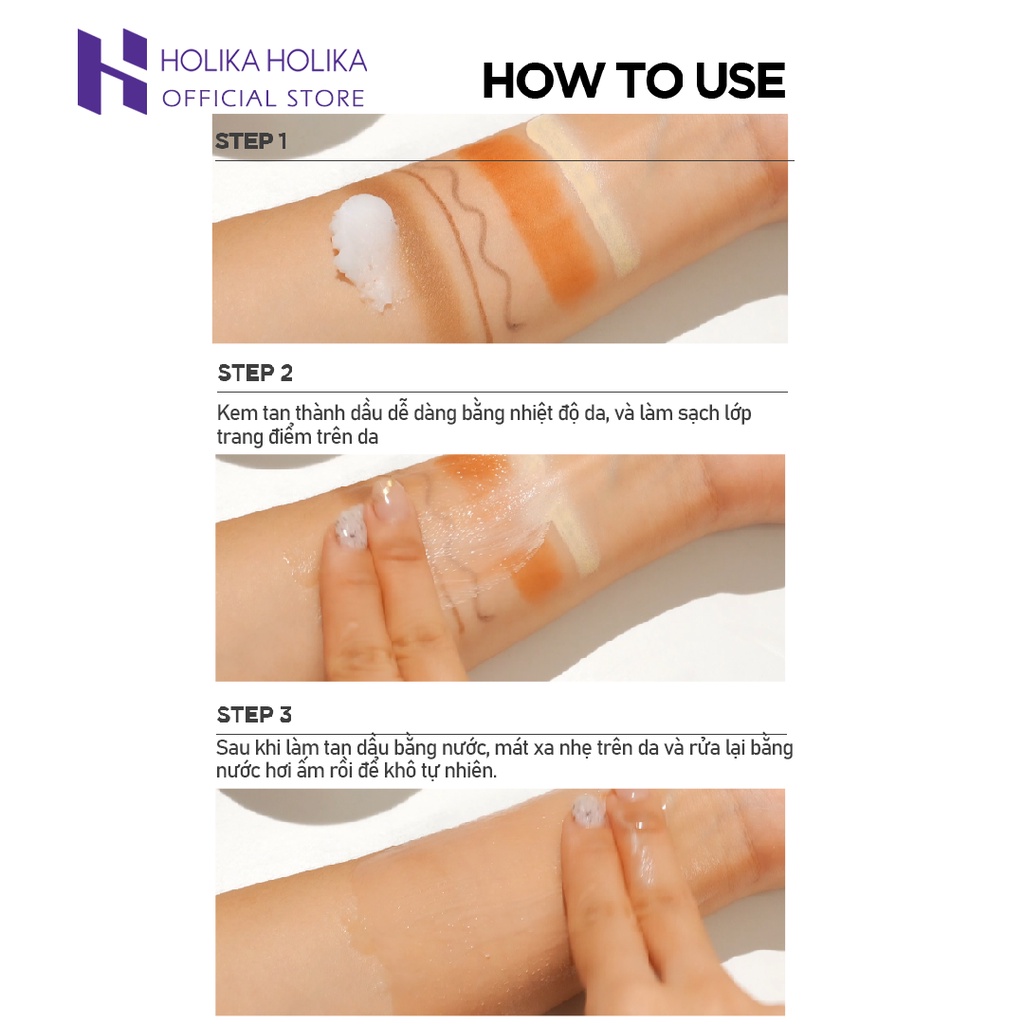 HOLIKA HOLIKA
OFFICIAL STORE

HOW TO USE

STEP 1

STEP 2

Kem tan thành dầu dễ dàng bằng nhiệt độ da, và làm sạch lớp trang điểm trên da

STEP 3

Sau khi làm tan dầu bằng nước, mát xa nhẹ trên da và rửa lại bằng nước hơi ấm rồi để khô tự nhiên.