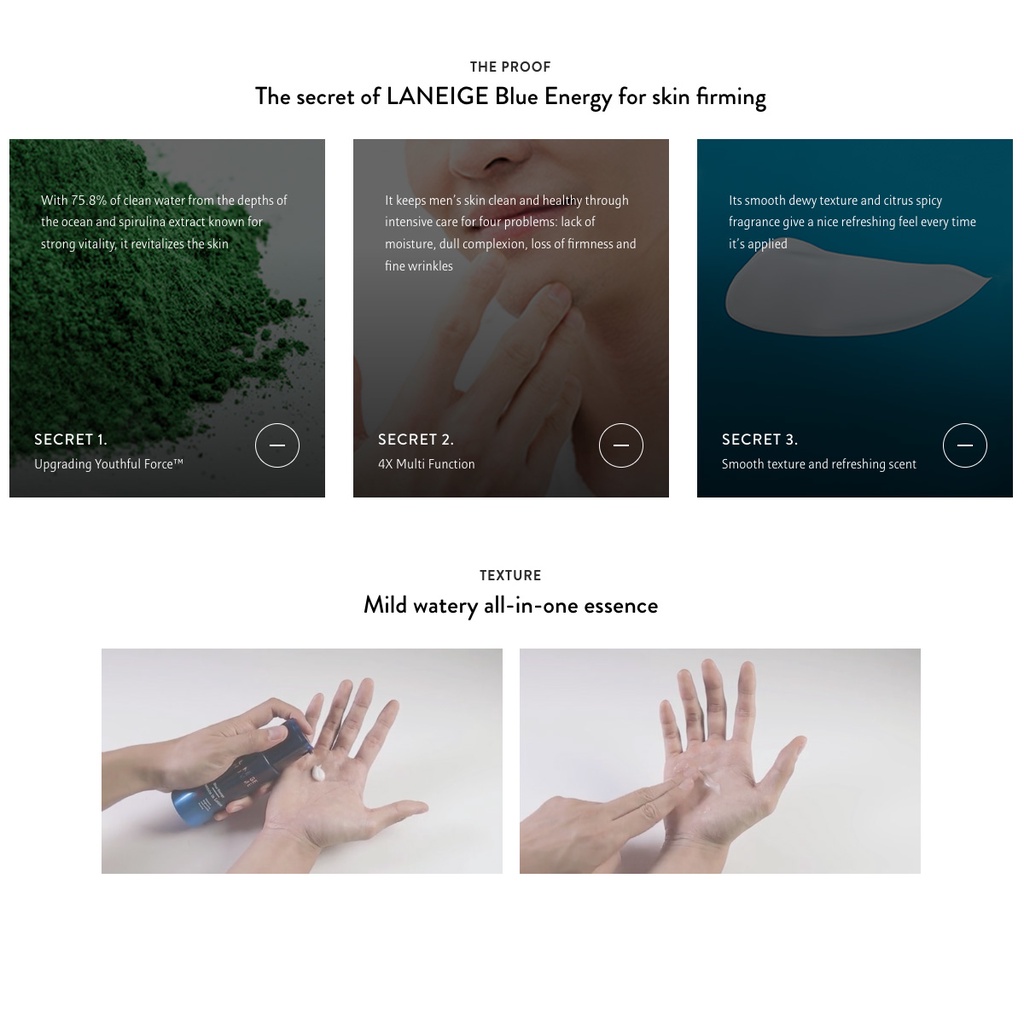 THE PROOF
The secret of LANEIGE Blue Energy for skin firming

With 75.8% of clean water from the depths of the ocean and spirulina extract known for strong vitality, it revitalizes the skin

SECRET 1.
Upgrading Youthful Force™

It keeps men's skin clean and healthy through intensive care for four problems: lack of moisture, dull complexion, loss of firmness and fine wrinkles

SECRET 2.
4X Multi Function

Its smooth dewy texture and citrus spicy fragrance give a nice refreshing feel every time it's applied

SECRET 3.
Smooth texture and refreshing scent

TEXTURE
Mild watery all-in-one essence