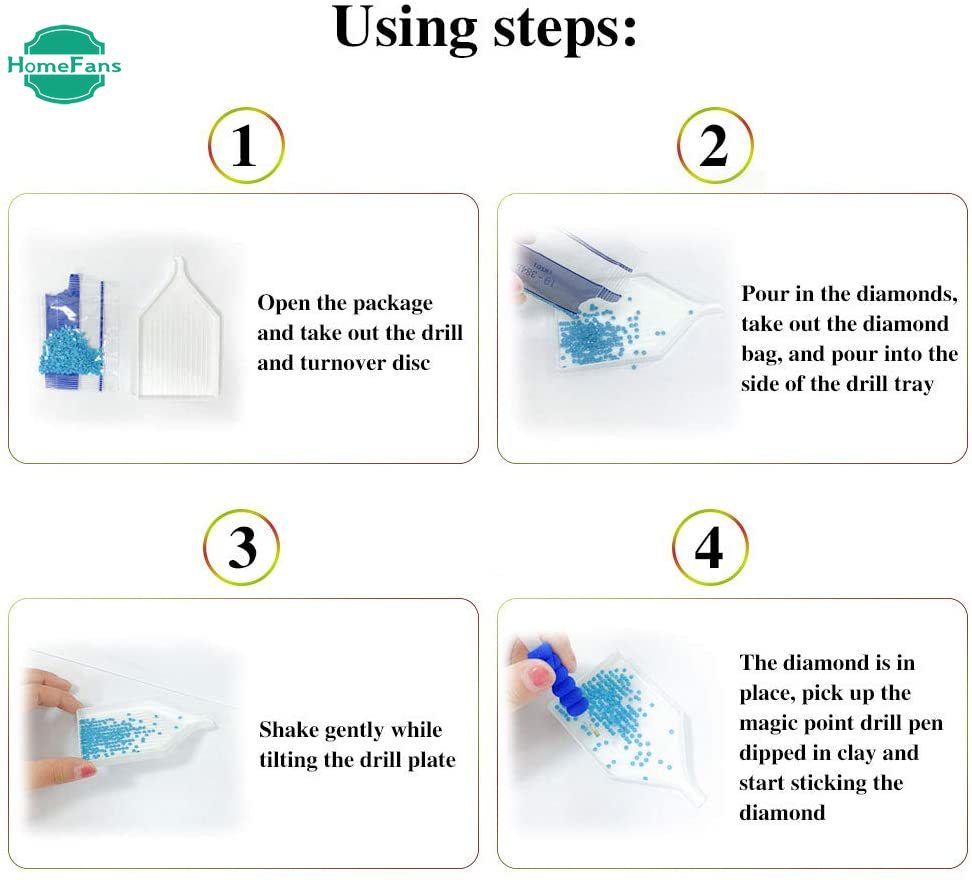 HomeFans

Using steps:

1

Open the package and take out the drill and turnover disc

2

Pour in the diamonds, take out the diamond bag, and pour into the side of the drill tray

3

Shake gently while tilting the drill plate

4

The diamond is in place, pick up the magic point drill pen dipped in clay and start sticking the diamond