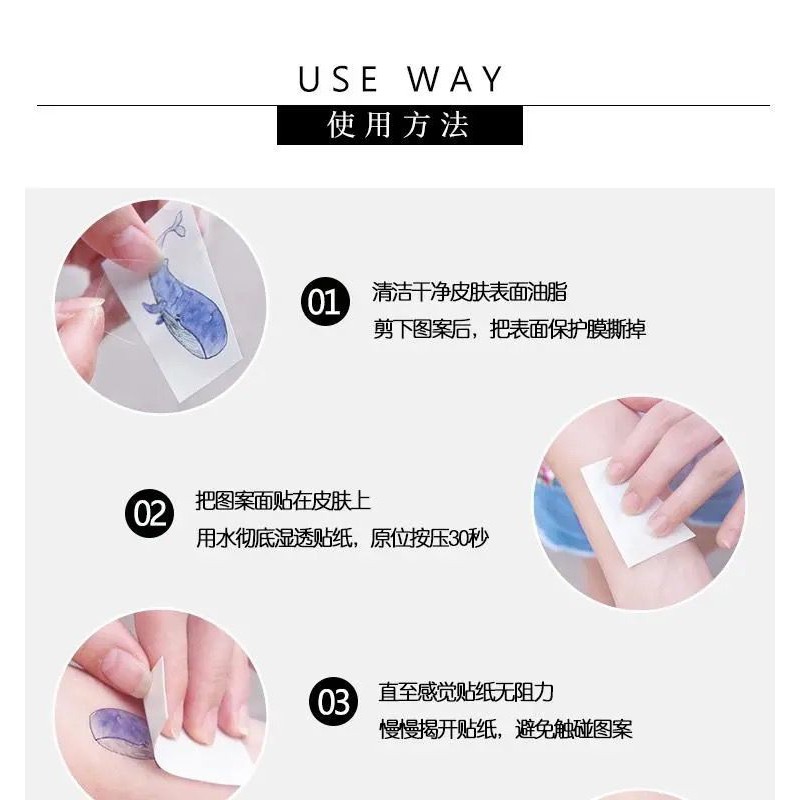 USE WAY
使用方法

01 清洁干净皮肤表面油脂
剪下图案后，把表面保护膜撕掉

02 把图案面贴在皮肤上
用水彻底湿透贴纸，原位按压30秒

03 直至感觉贴纸无阻力
慢慢揭开贴纸，避免触碰图案