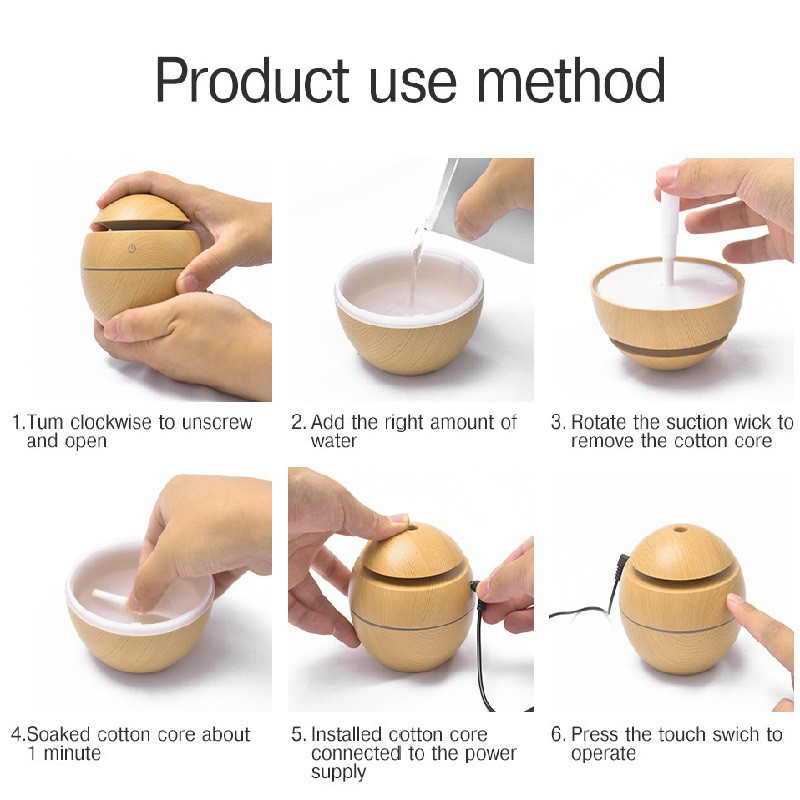 Product use method

1.Tum clockwise to unscrew and open

2. Add the right amount of water

3. Rotate the suction wick to remove the cotton core

4.Soaked cotton core about 1 minute

5. Installed cotton core connected to the power supply

6. Press the touch swich to operate