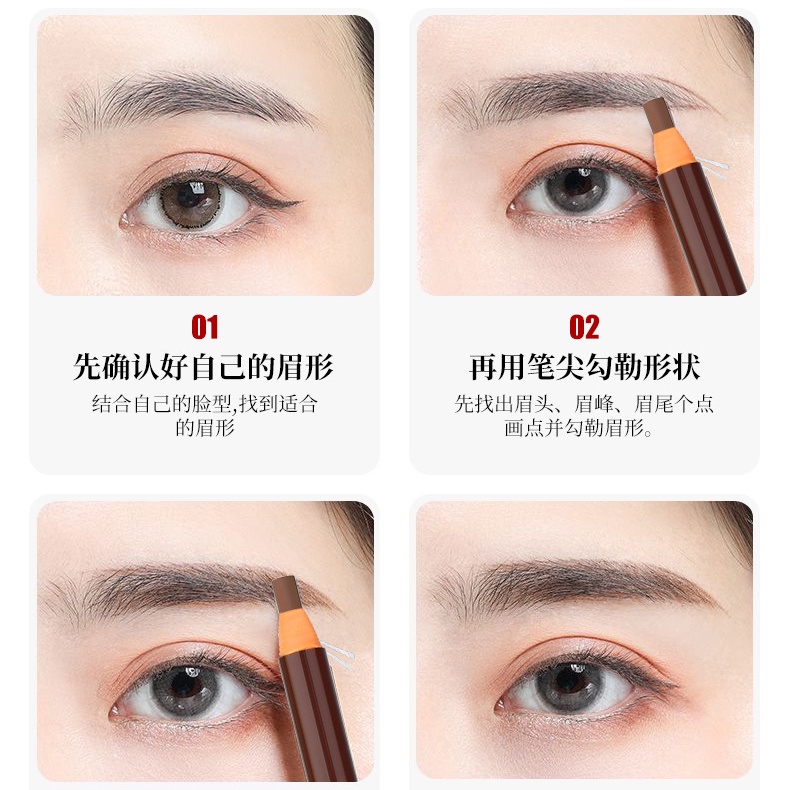 01
先确认好自己的眉形
结合自己的脸型,找到适合的眉形

02
再用笔尖勾勒形状
先找出眉头、眉峰、眉尾个点画点并勾勒眉形。