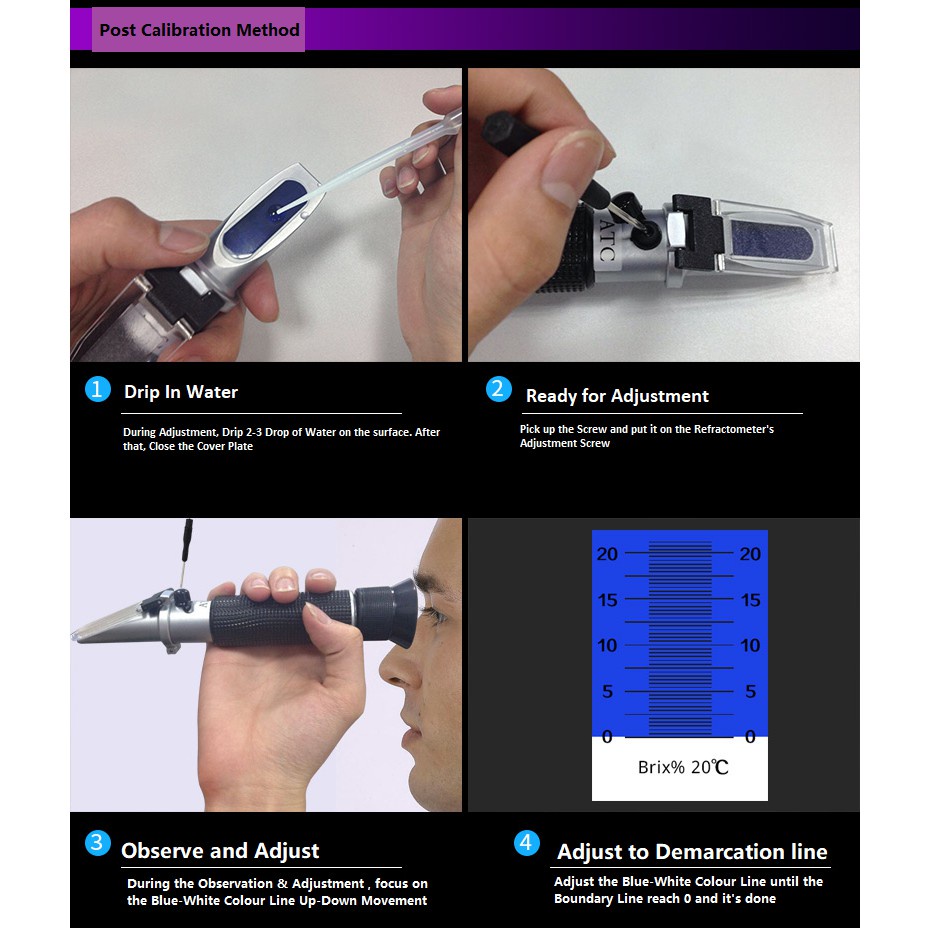 Post Calibration Method

ATC

1 Drip In Water

During Adjustment, Drip 2-3 Drop of Water on the surface. After that, Close the Cover Plate

2 Ready for Adjustment

Pick up the Screw and put it on the Refractometer's Adjustment Screw

20 20
15 15
10 10
5 5
0 0

Brix% 20℃

3 Observe and Adjust

During the Observation & Adjustment , focus on the Blue-White Colour Line Up-Down Movement

4 Adjust to Demarcation line

Adjust the Blue-White Colour Line until the Boundary Line reach 0 and it's done