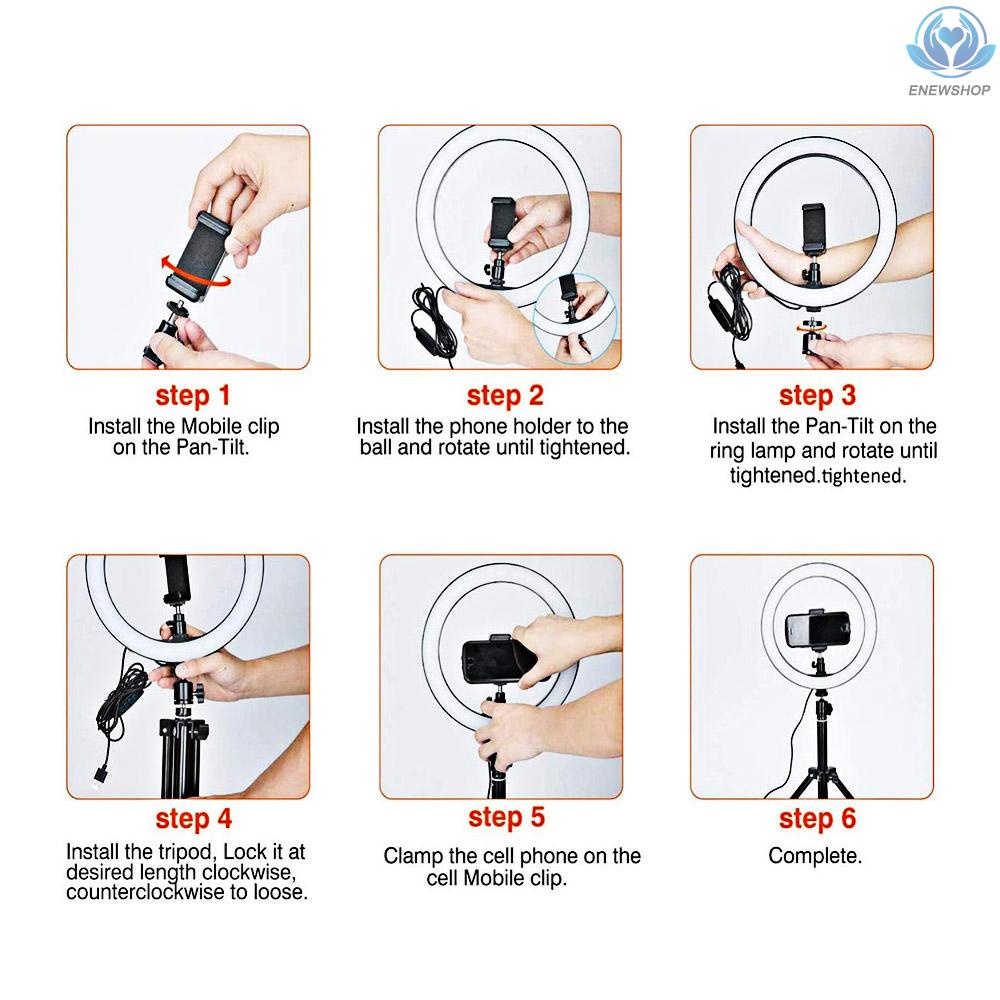 ENEWSHOP

step 1
Install the Mobile clip on the Pan-Tilt.

step 2
Install the phone holder to the ball and rotate until tightened.

step 3
Install the Pan-Tilt on the ring lamp and rotate until tightened.tightened.

step 4
Install the tripod, Lock it at desired length clockwise, counterclockwise to loose.

step 5
Clamp the cell phone on the cell Mobile clip.

step 6
Complete.