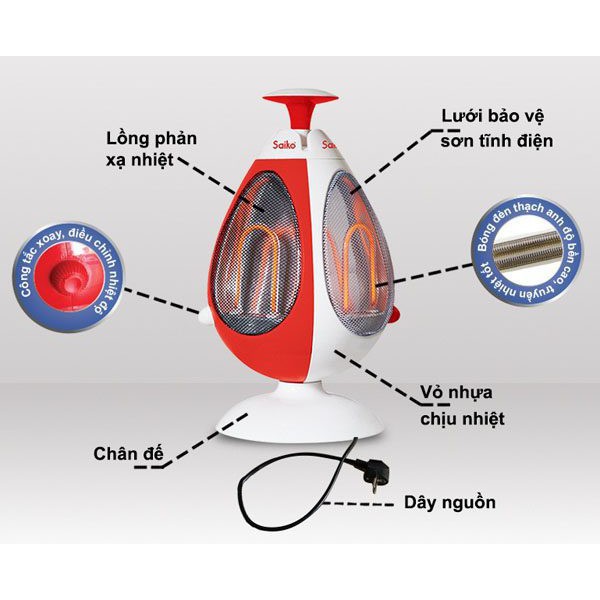 Lồng phản xạ nhiệt

Saiko

Saiko

Lưới bảo vệ sơn tĩnh điện

Công tắc xoay, điều chỉnh nhiệt độ

Bóng đèn thạch anh độ bền cao, truyền nhiệt tốt

Vỏ nhựa chịu nhiệt

Chân đế

Dây nguồn